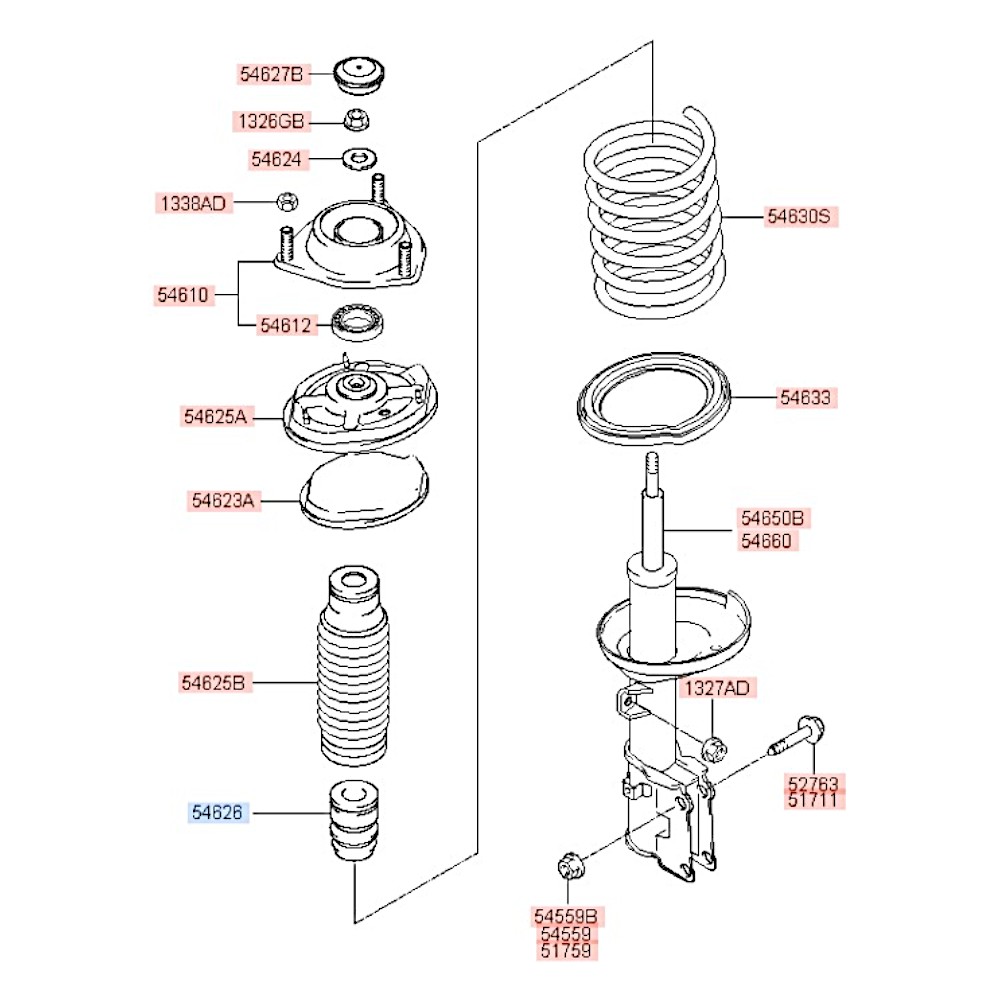 54627B
1326GB
54624
1338AD
54610
54612
54625A
54623A
54625B
54626
54630S
54633
54650B
54660
1327AD
52763
51711
54559B
54559
51759