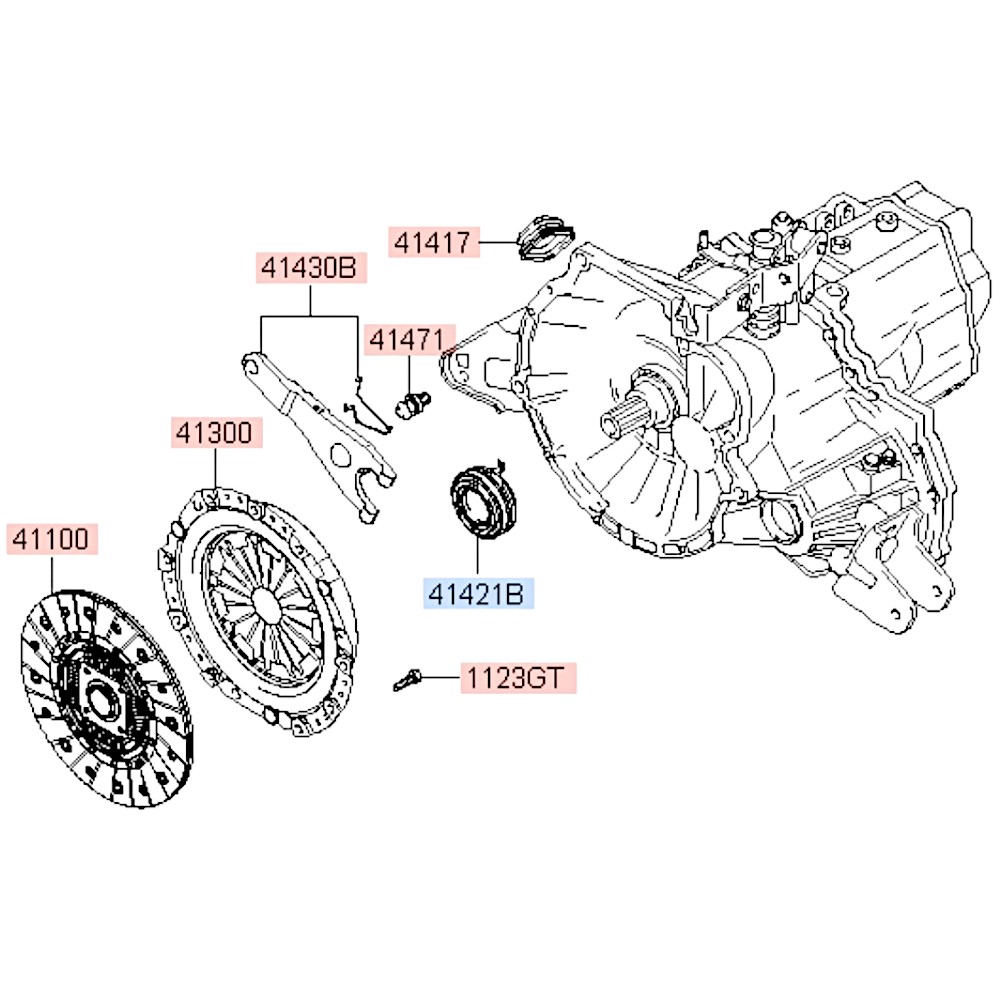 41417

41430B

41471

41300

41100

41421B

1123GT