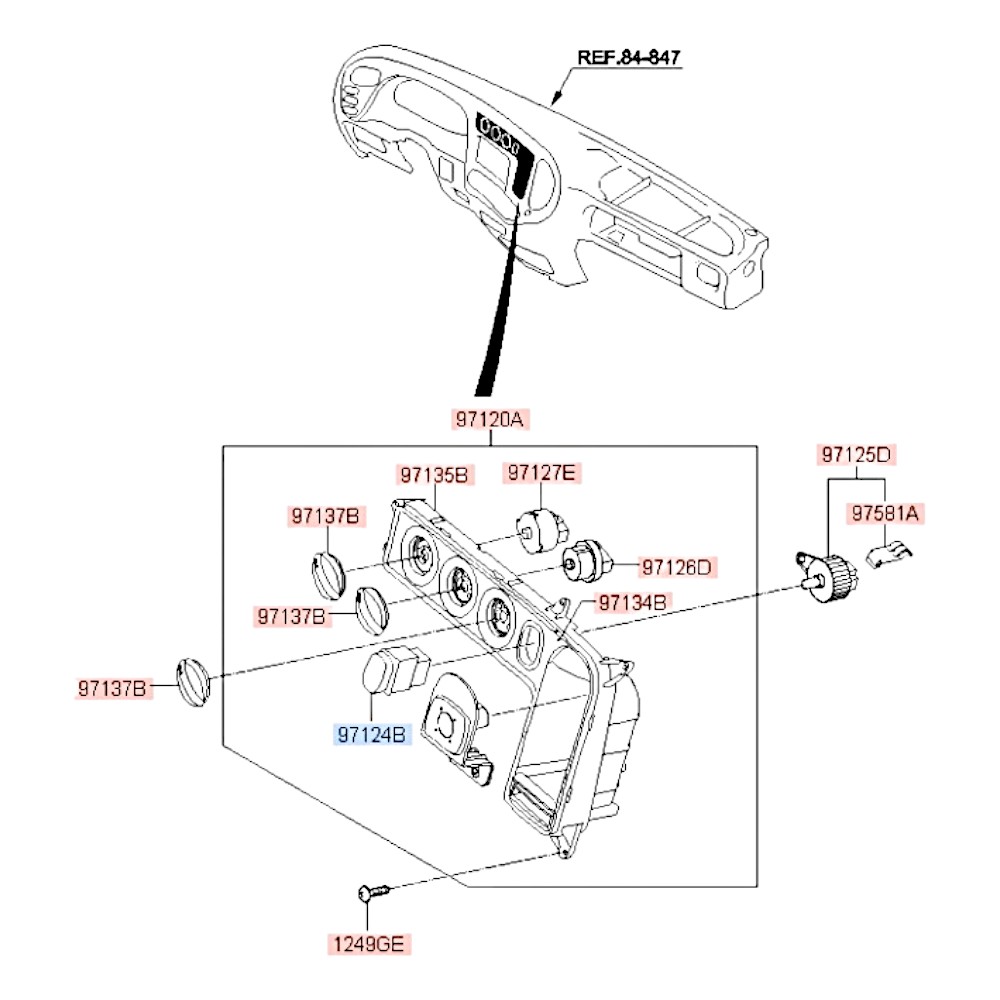 REF.84-847

97120A

97135B

97127E

97125D

97137B

97581A

97126D

97137B

97134B

97137B

97124B

1249GE