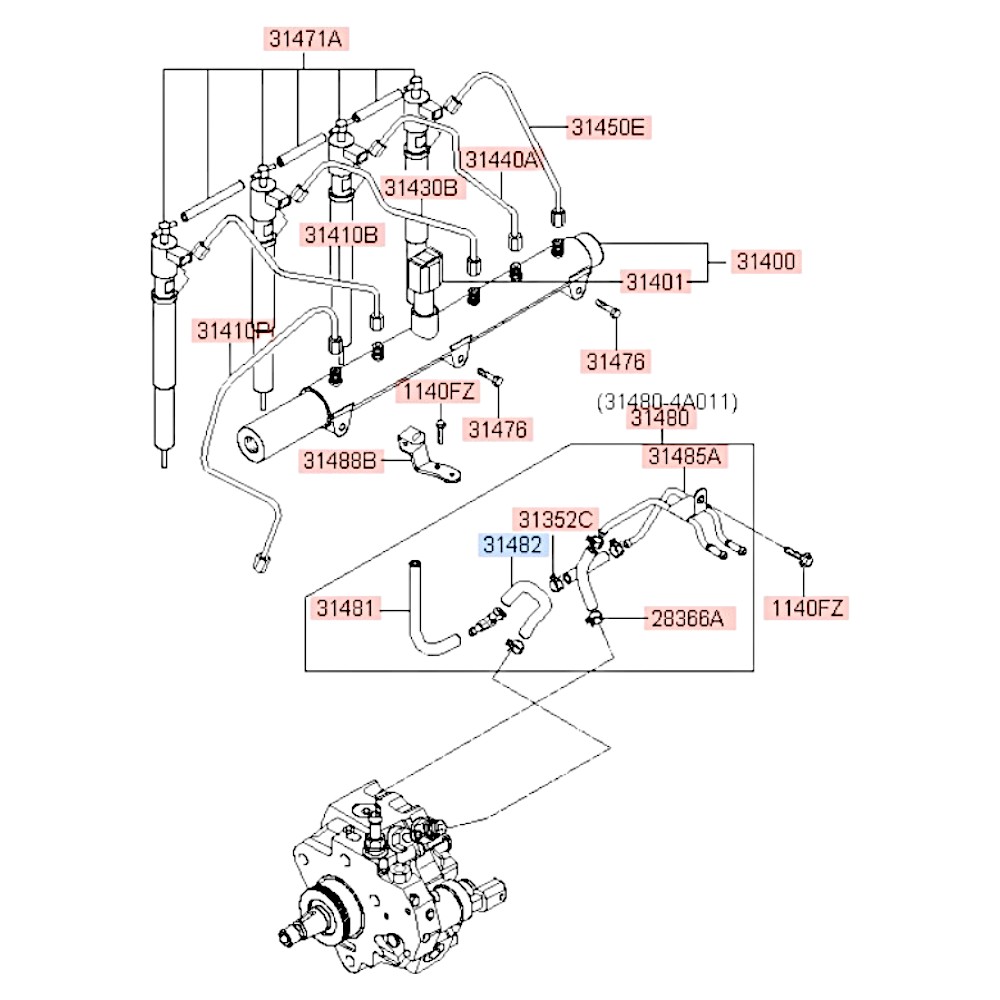 31471A
31450E
31440A
31430B
31410B
31400
31401
31410P
31476
1140FZ
31476
(31480-4A011)
31480
31488B
31485A
31352C
31482
31481
28366A
1140FZ