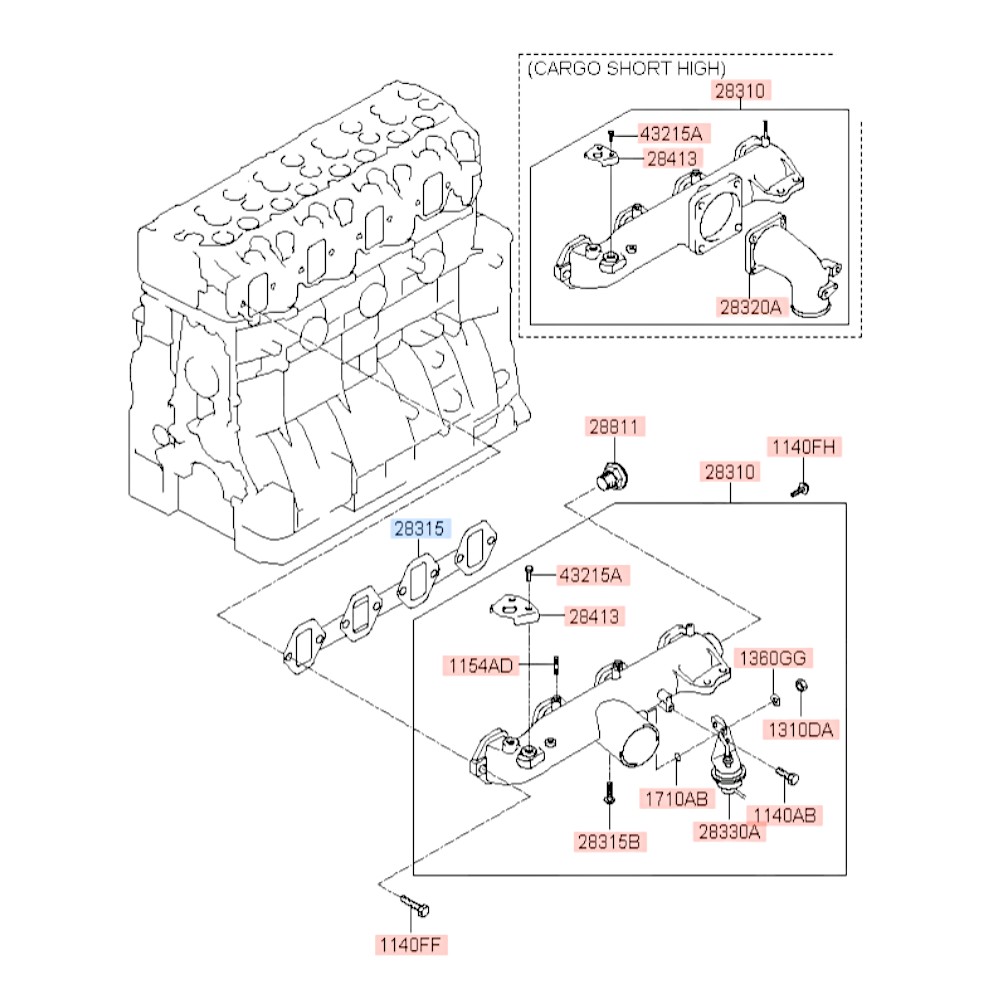 (CARGO SHORT HIGH)
28310
43215A
28413
28320A
28811
1140FH
28310
28315
43215A
28413
1154AD
1360GG
1310DA
1710AB
1140AB
28330A
28315B
1140FF