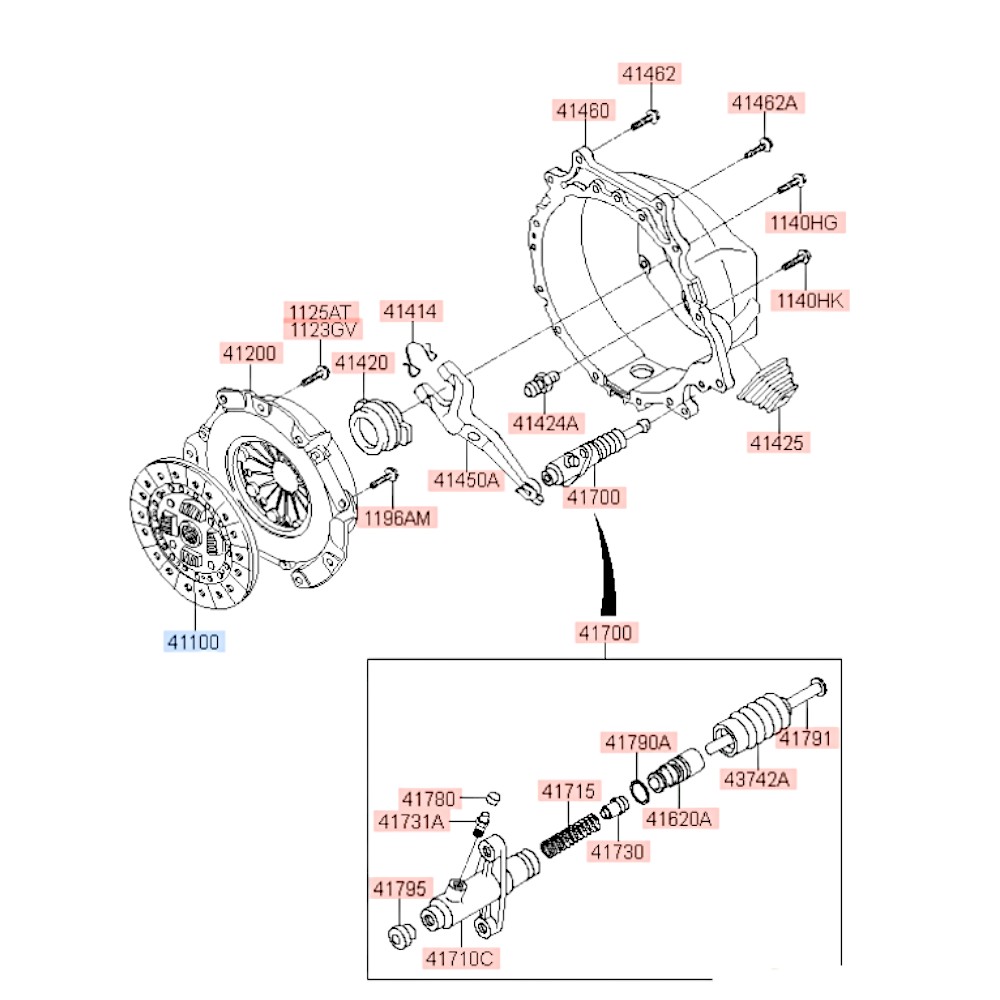 41462
41460
41462A
1140HG
1140HK
1125AT
1123GV
41414
41200
41420
41424A
41425
41450A
41700
1196AM
41100
41700
41790A
41791
41780
41715
43742A
41731A
41620A
41730
41795
41710C