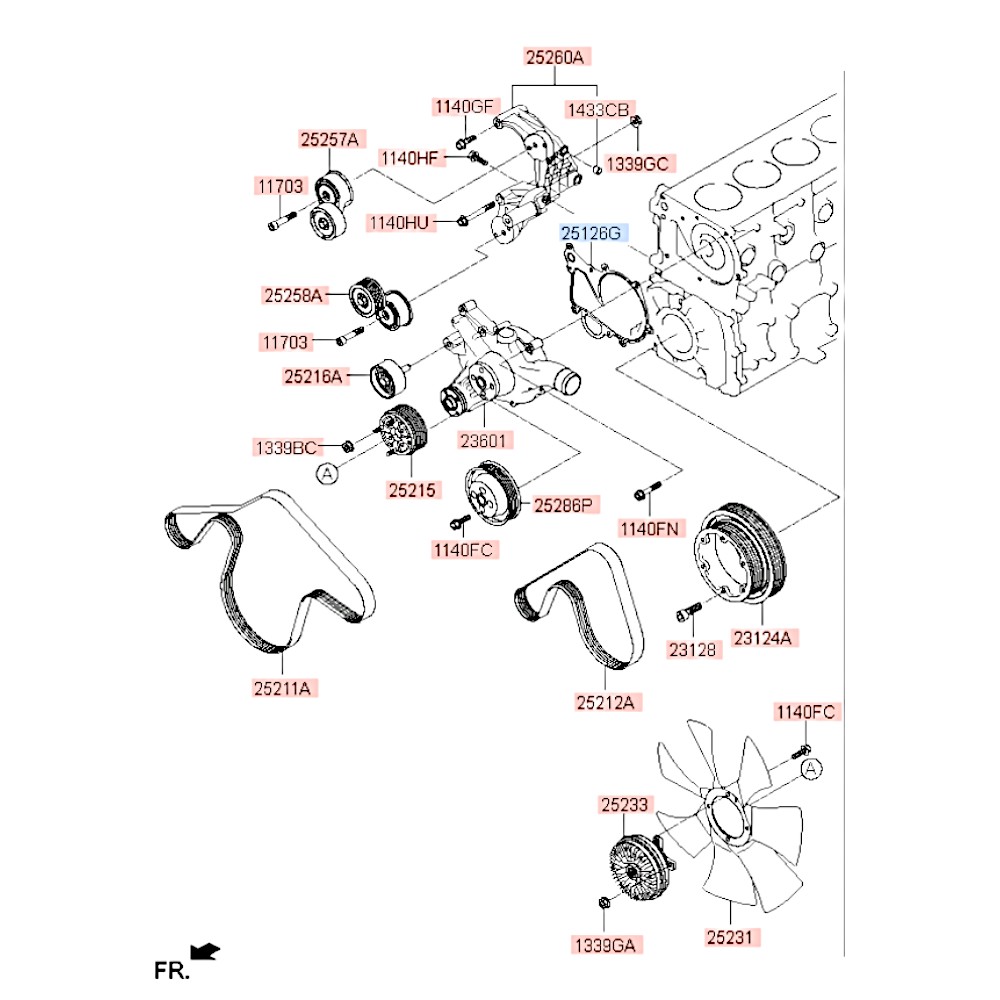 25260A
1140GF
1433CB
25257A
1140HF
1339GC
11703
1140HU
25126G
25258A
11703
25216A
1339BC
23601
A
25215
25286P
1140FN
1140FC
23128
23124A
25211A
25212A
1140FC
A
25233
1339GA
25231
FR.