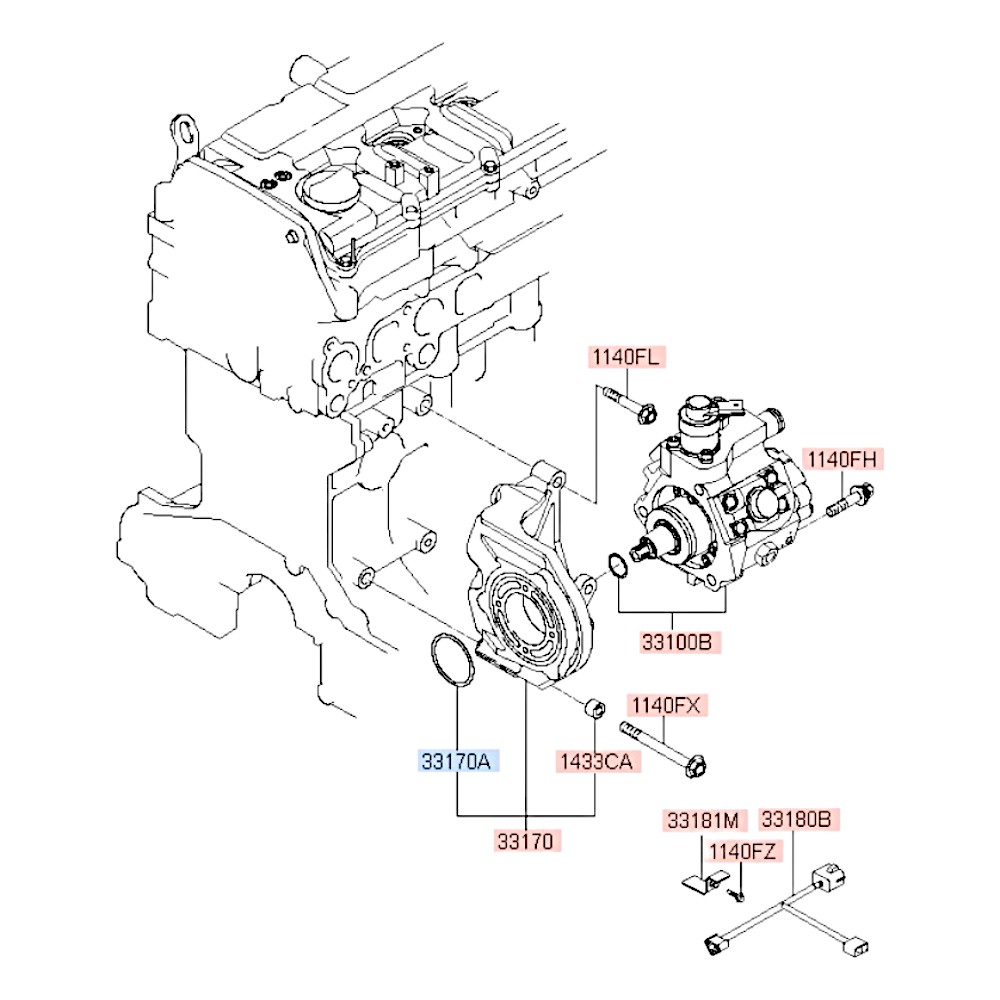 1140FL
1140FH
33100B
1140FX
33170A
1433CA
33170
33181M
33180B
1140FZ