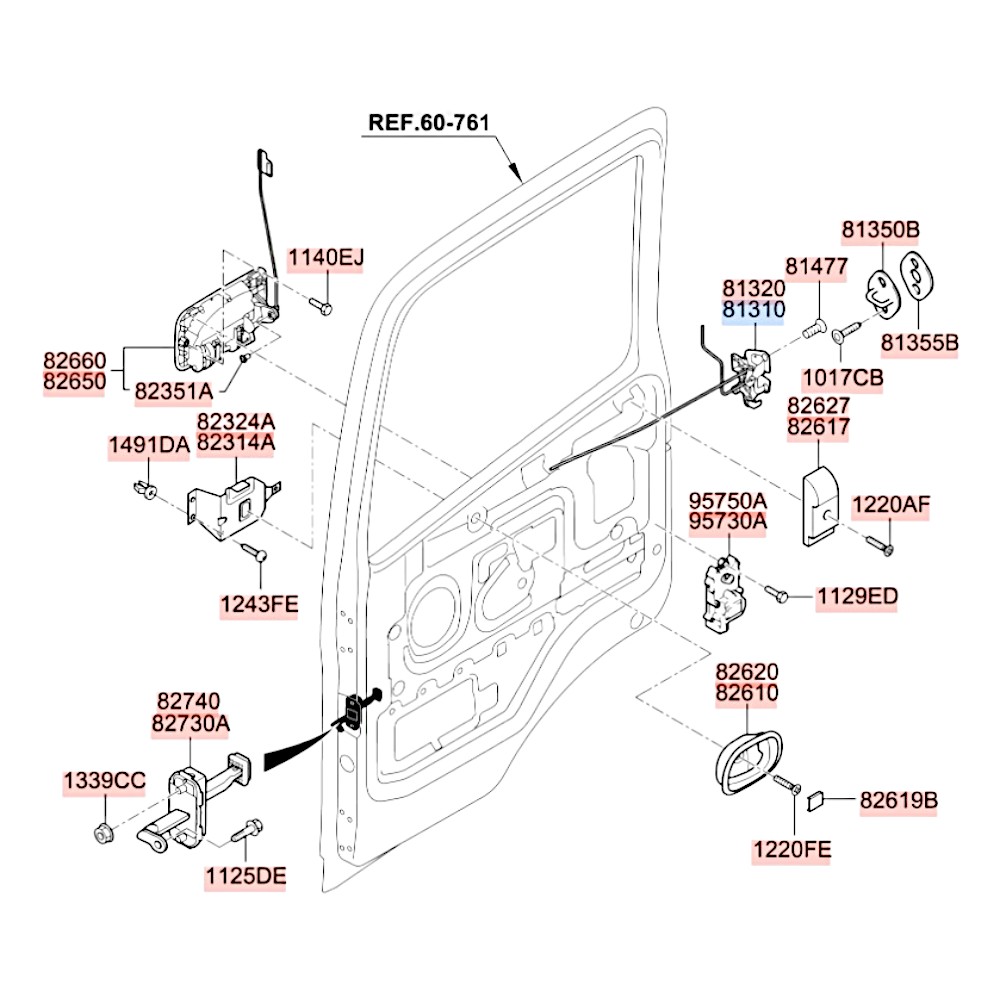 REF.60-761

1140EJ

82660
82650

82351A

82324A
82314A

1491DA

1243FE

82740
82730A

1339CC

1125DE

81350B

81477

81320
81310

81355B

1017CB

82627
82617

1220AF

95750A
95730A

1129ED

82620
82610

82619B

1220FE