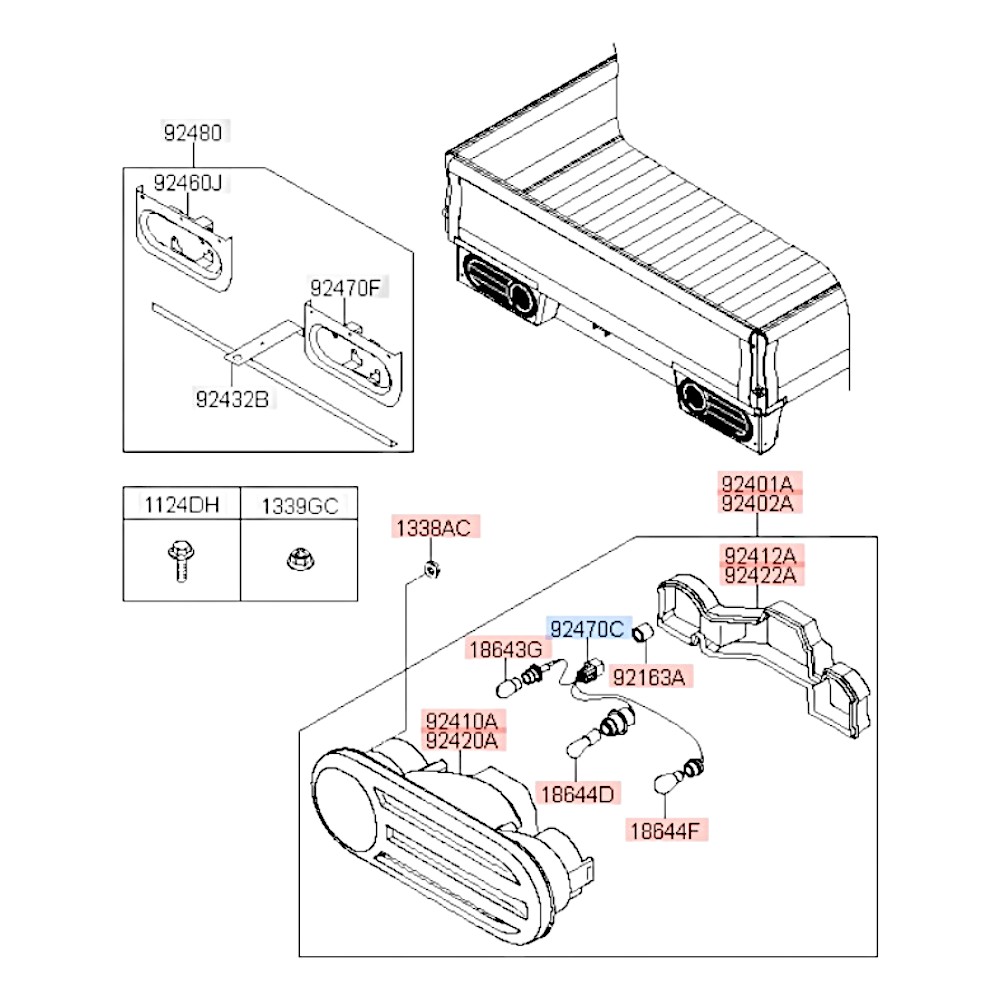 92480
92460J
92470F
92432B

| 1124DH | 1339GC |
|---|---|
| | |

1338AC
92401A
92402A
92412A
92422A
92470C
18643G
92163A
92410A
92420A
18644D
18644F