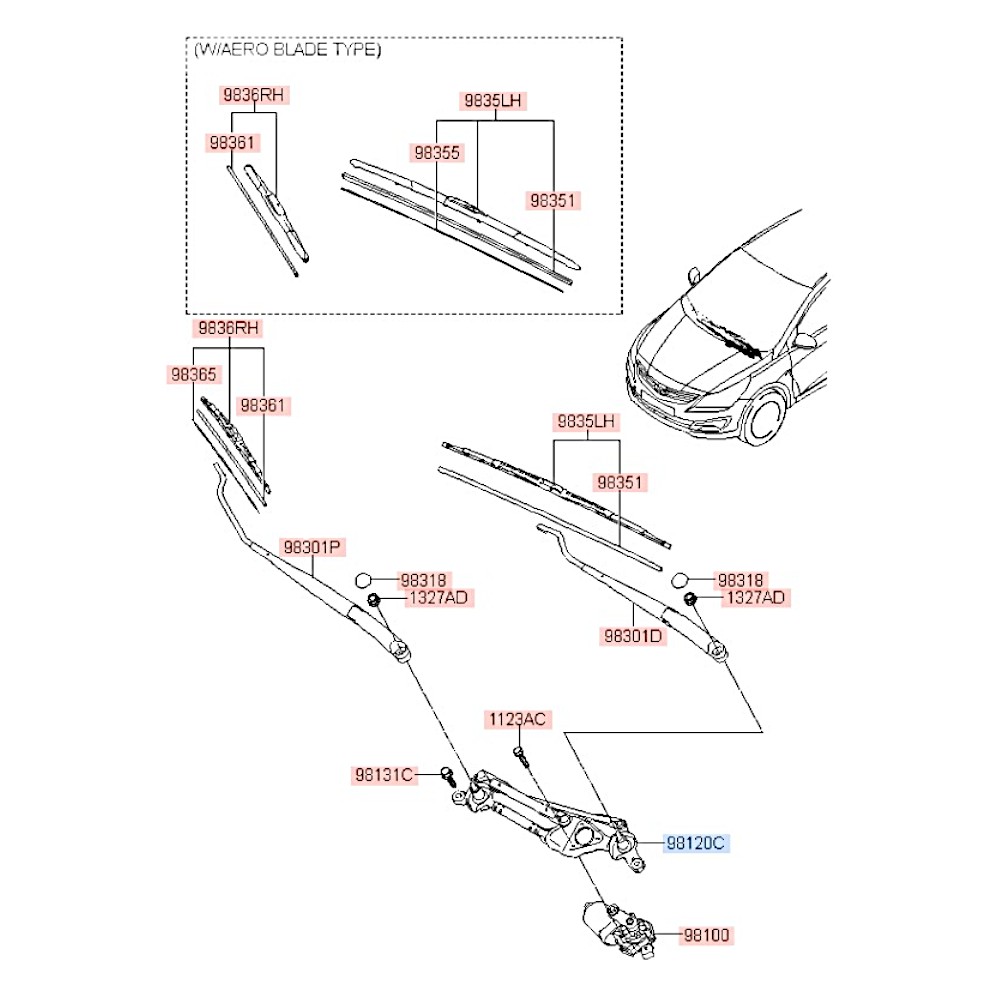 (W/AERO BLADE TYPE)

9836RH
98361
9835LH
98355
98351

9836RH
98365
98361

9835LH
98351

98301P
98318
1327AD

98318
1327AD
98301D

1123AC
98131C
98120C
98100