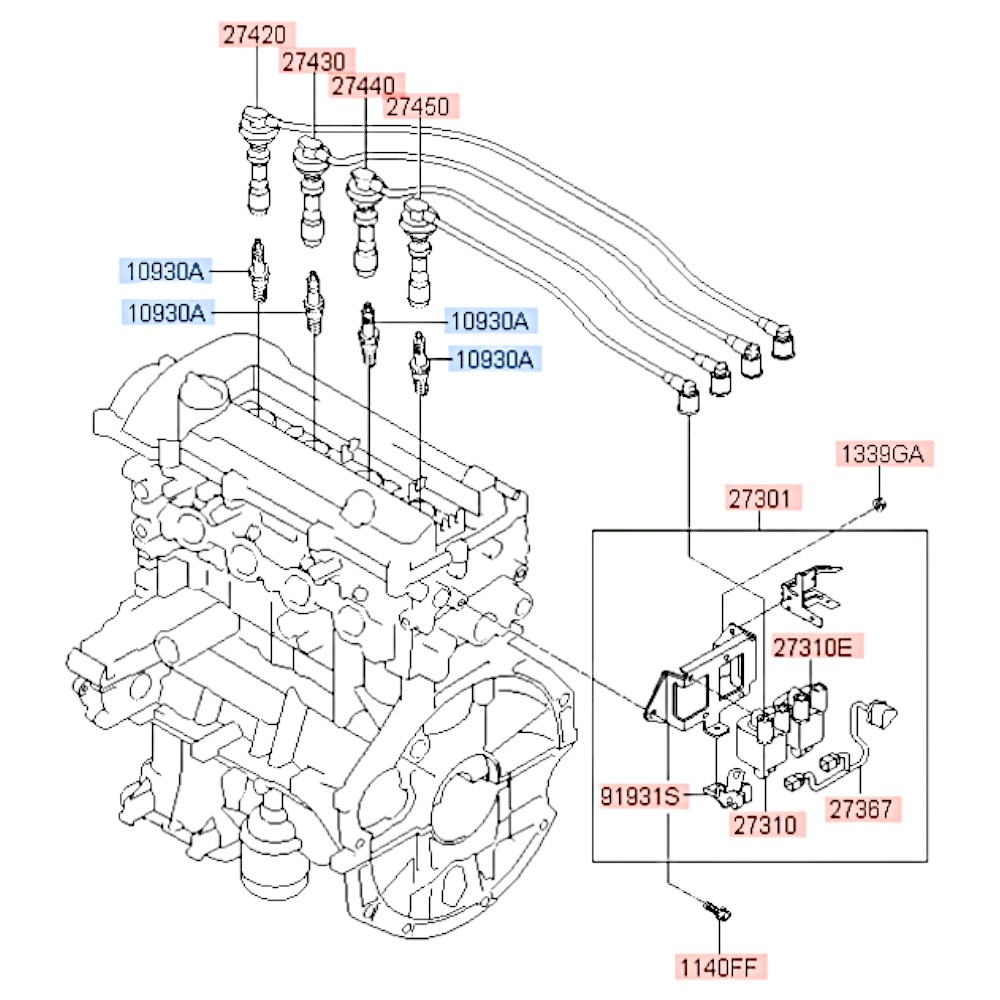 27420
27430
27440
27450
10930A
10930A
10930A
10930A
1339GA
27301
27310E
91931S
27310
27367
1140FF