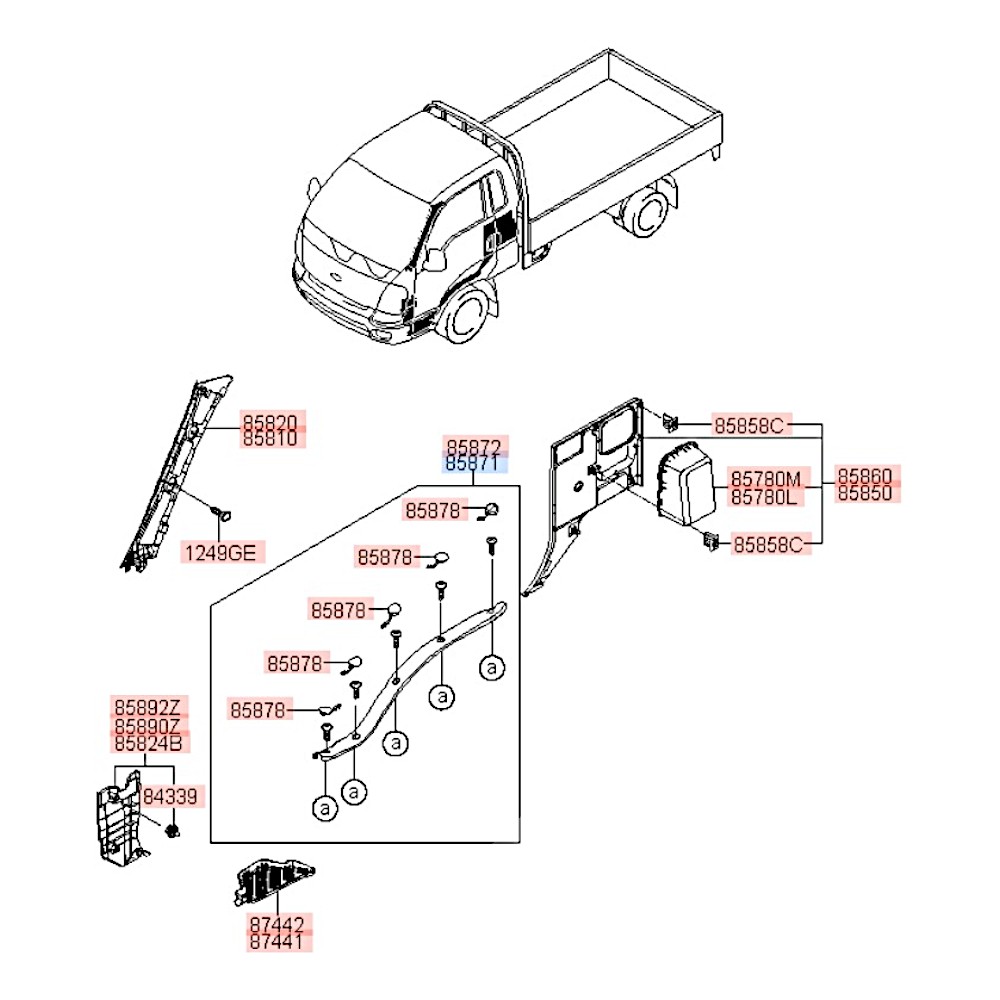 85820
85810
1249GE
85872
85871
85878
85878
85878
85878
85878
a
a
a
a
a
85858C
85780M
85780L
85860
85850
85858C
85892Z
85890Z
85824B
84339
87442
87441