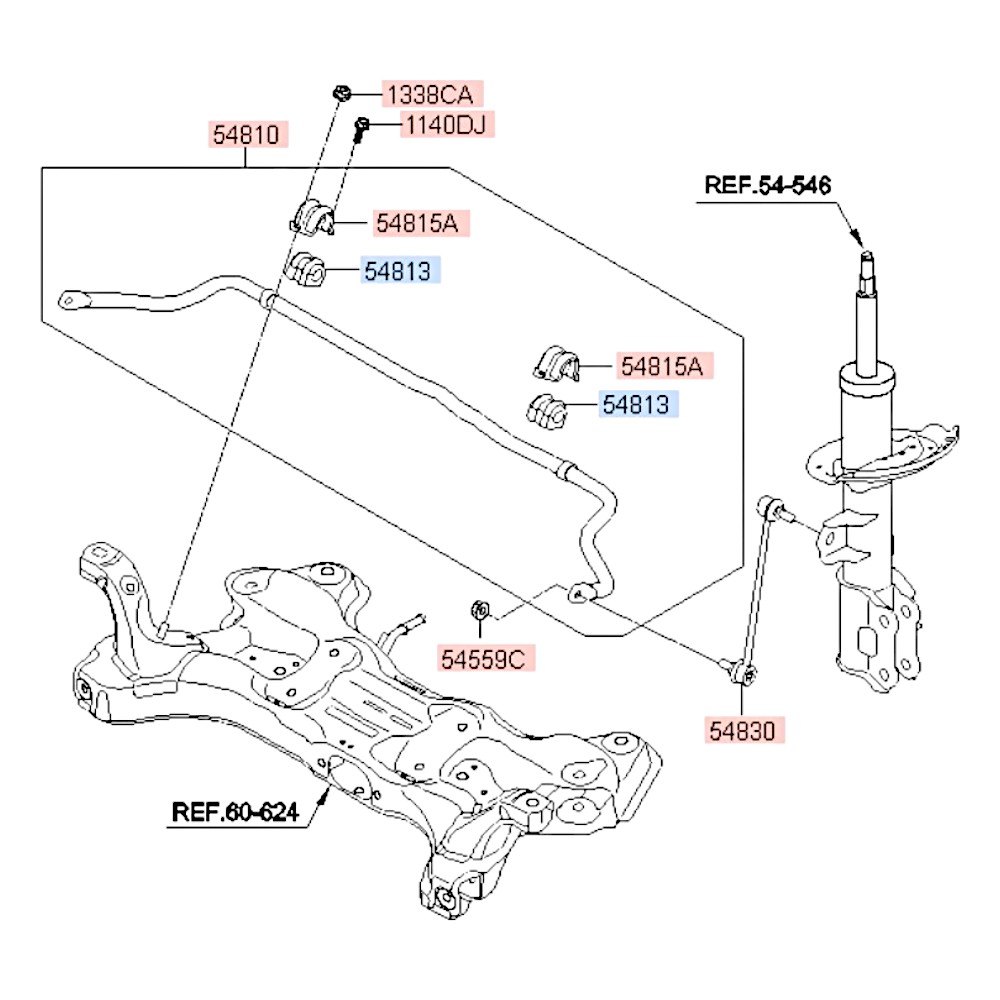 1338CA
1140DJ
54810
REF.54-546
54815A
54813
54815A
54813
54559C
54830
REF.60-624