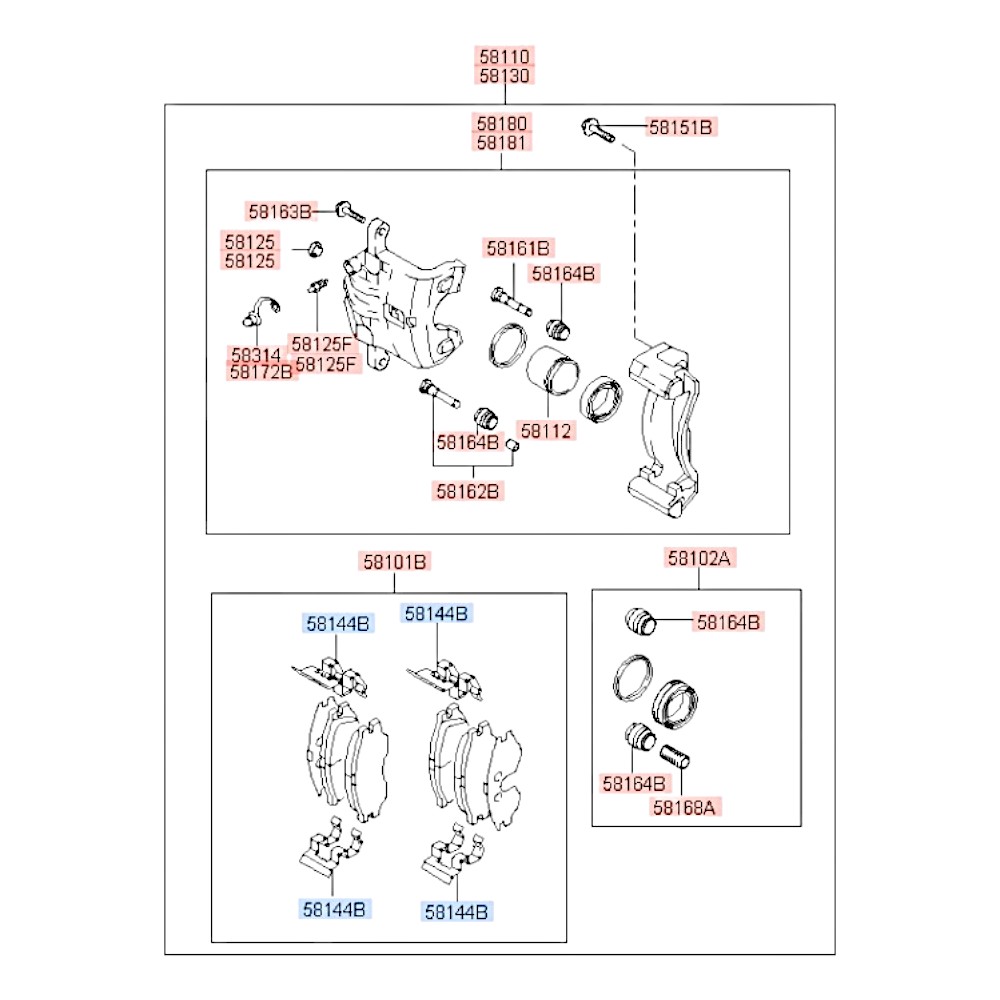 58110
58130

58180
58181

58151B

58163B

58125
58125

58161B

58164B

58314
58172B

58125F
58125F

58164B

58112

58162B

58101B

58102A

58144B

58144B

58164B

58164B

58168A

58144B

58144B