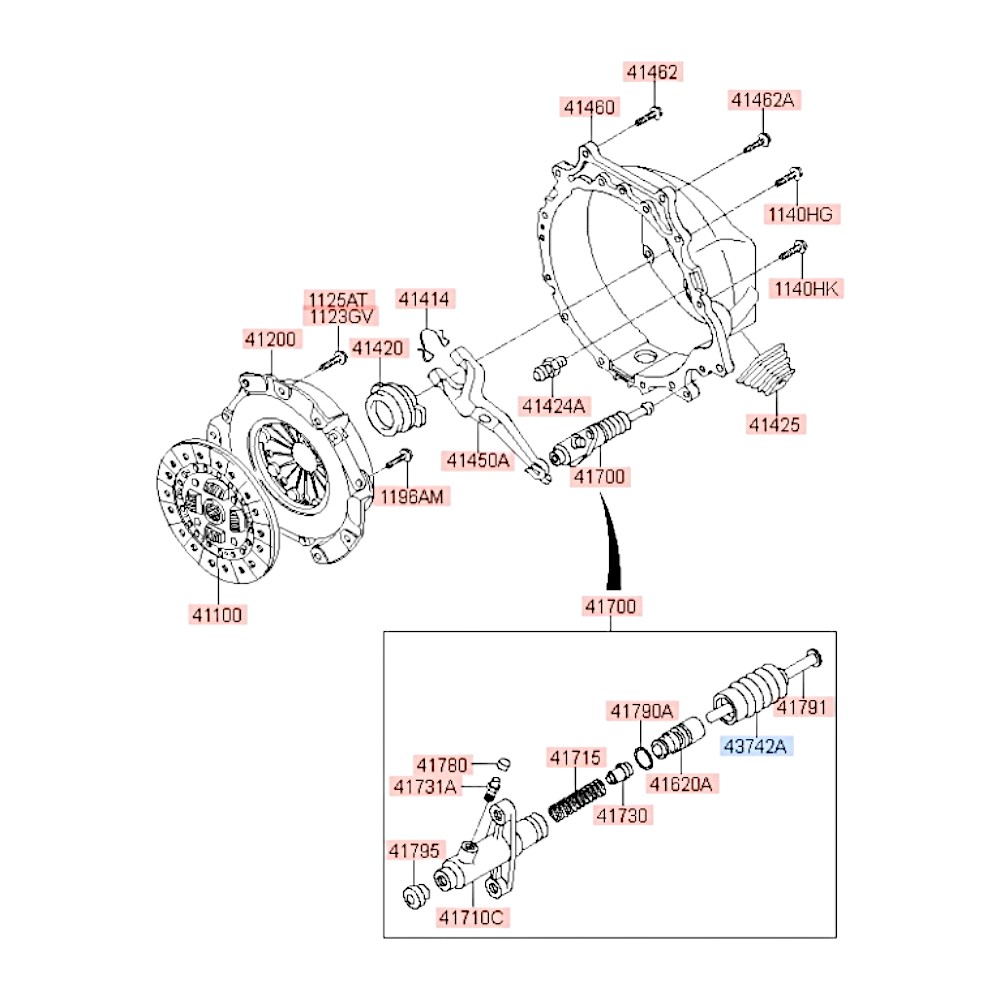 41462
41460
41462A
1140HG
1140HK
1125AT
1123GV
41414
41200
41420
41424A
41425
41450A
41700
1196AM
41100
41700
41790A
41791
43742A
41780
41715
41731A
41620A
41730
41795
41710C