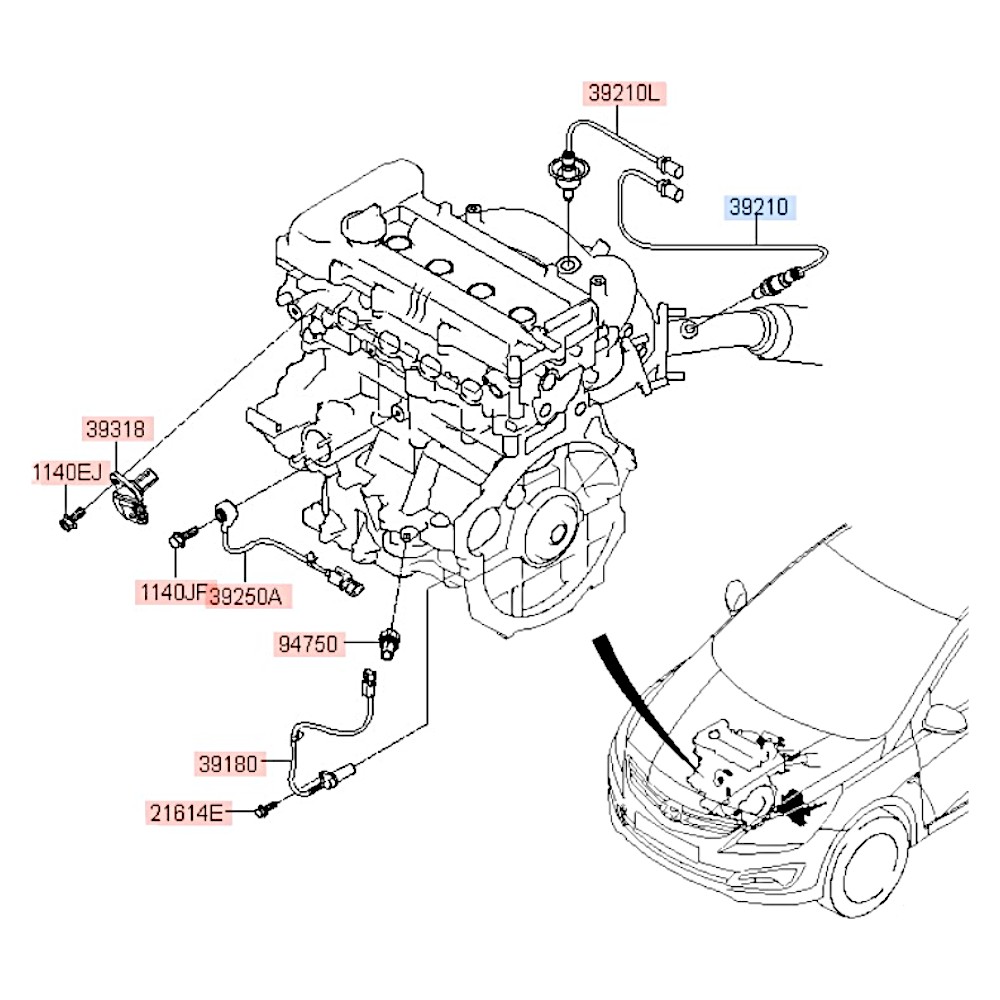 39210L
39210
39318
1140EJ
1140JF
39250A
94750
39180
21614E