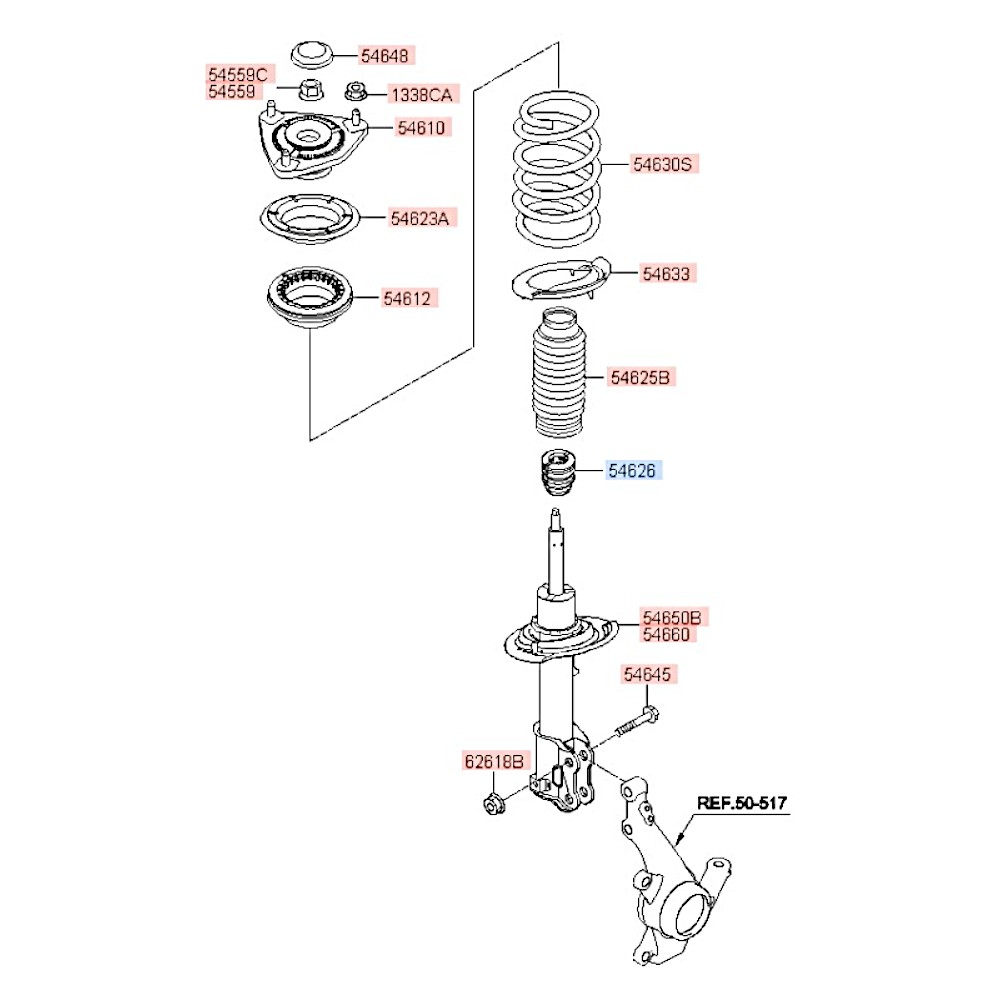 54648
54559C
54559
1338CA
54610
54623A
54612
54630S
54633
54625B
54626
54650B
54660
54645
62618B
REF.50-517