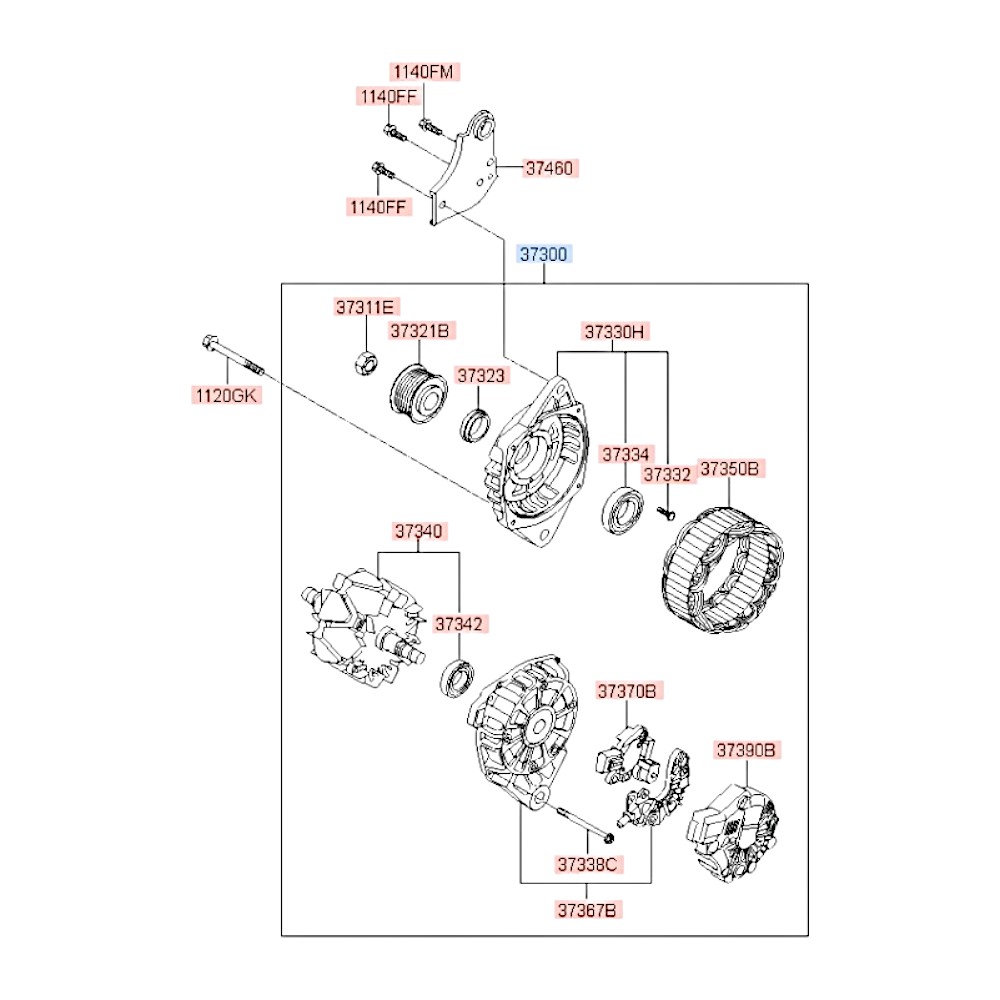 1140FM
1140FF
37460
1140FF
37300
37311E
37321B
37330H
1120GK
37323
37334
37332
37350B
37340
37342
37370B
37390B
37338C
37367B