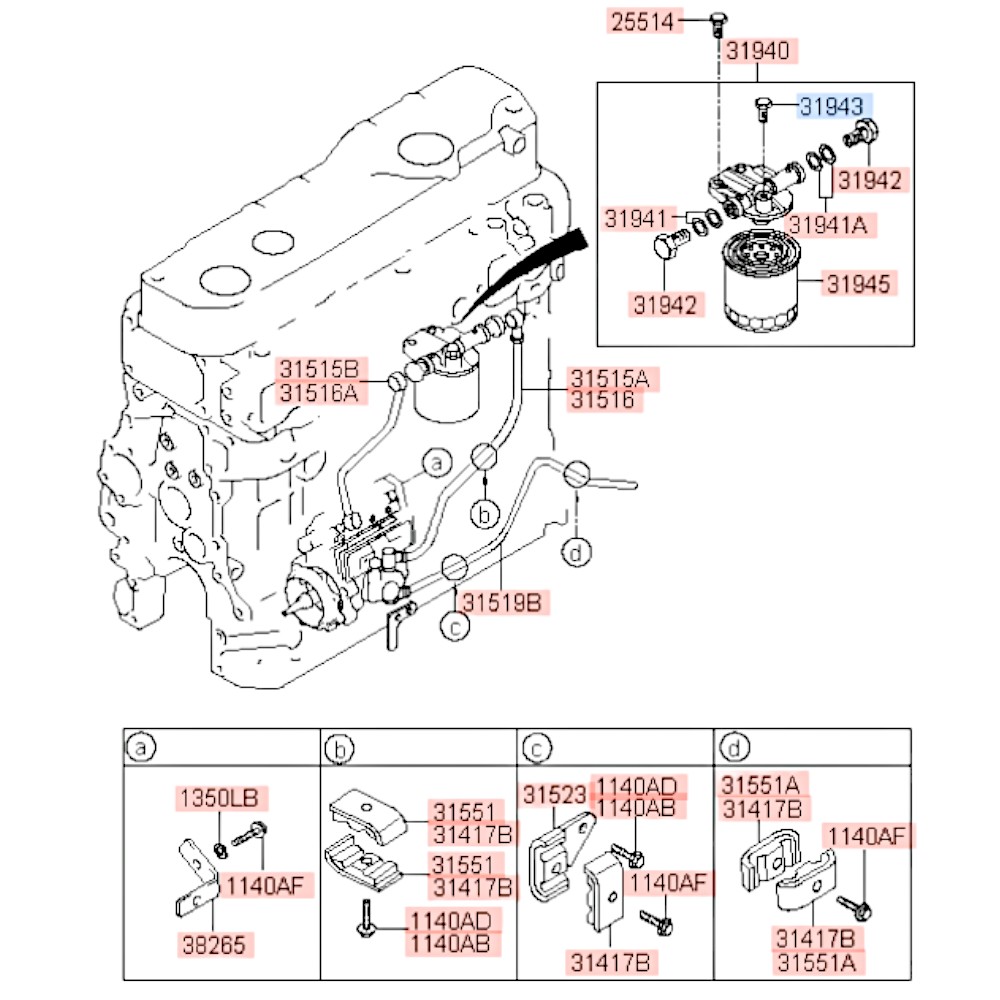 25514
31940
31943
31942
31941
31941A
31942
31945
31515B
31516A
31515A
31516
a
b
d
c
31519B

a
1350LB
1140AF
38265

b
31551
31417B
31551
31417B
1140AD
1140AB

c
31523
1140AD
1140AB
1140AF
31417B

d
31551A
31417B
1140AF
31417B
31551A