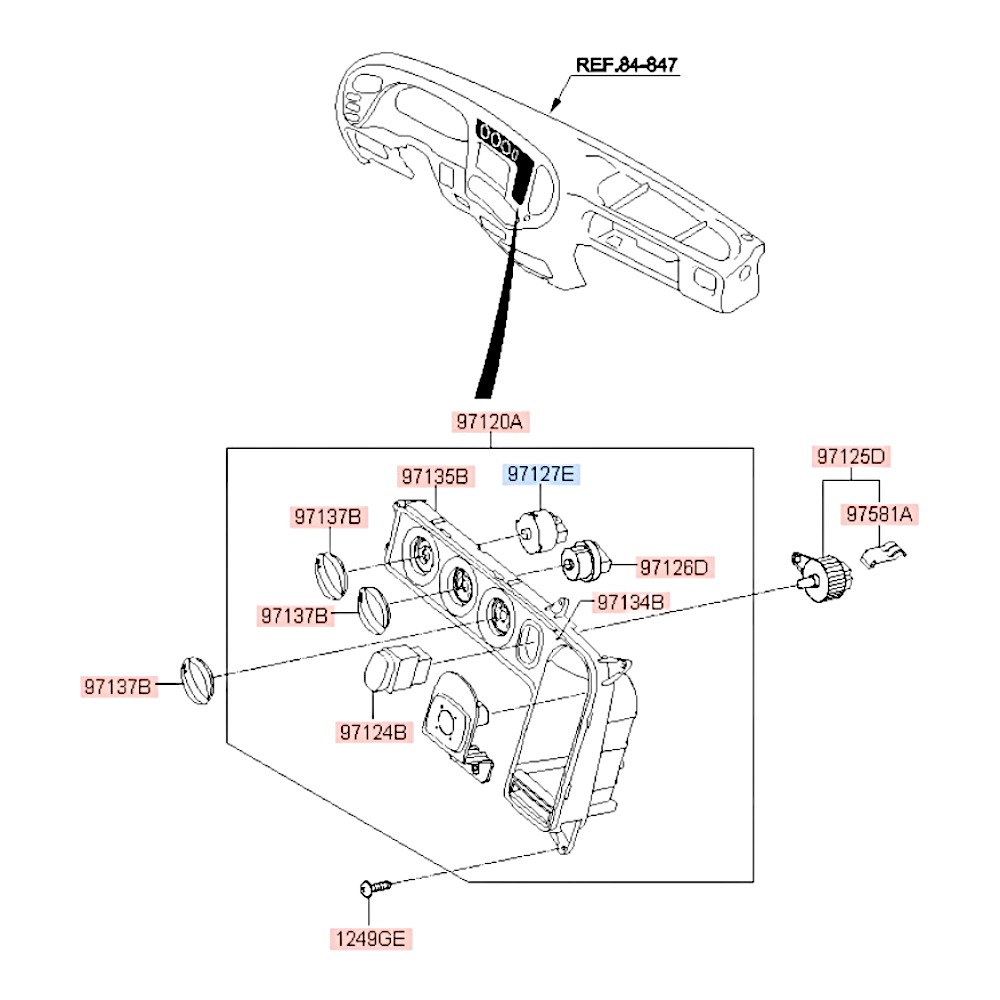 REF.84-847

97120A

97135B

97127E

97125D

97137B

97581A

97126D

97137B

97134B

97137B

97124B

1249GE