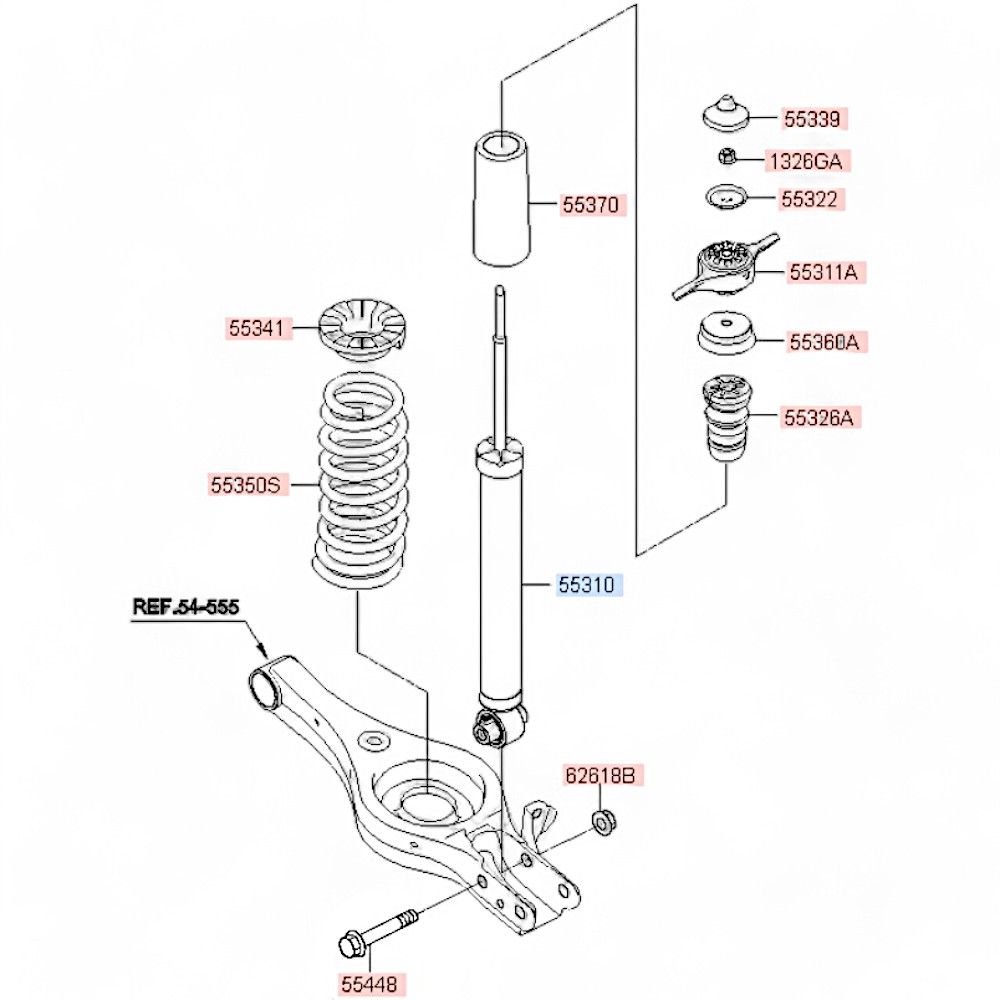 55339
1326GA
55322
55370
55311A
55341
55360A
55326A
55350S
55310
REF.54-555
62618B
55448