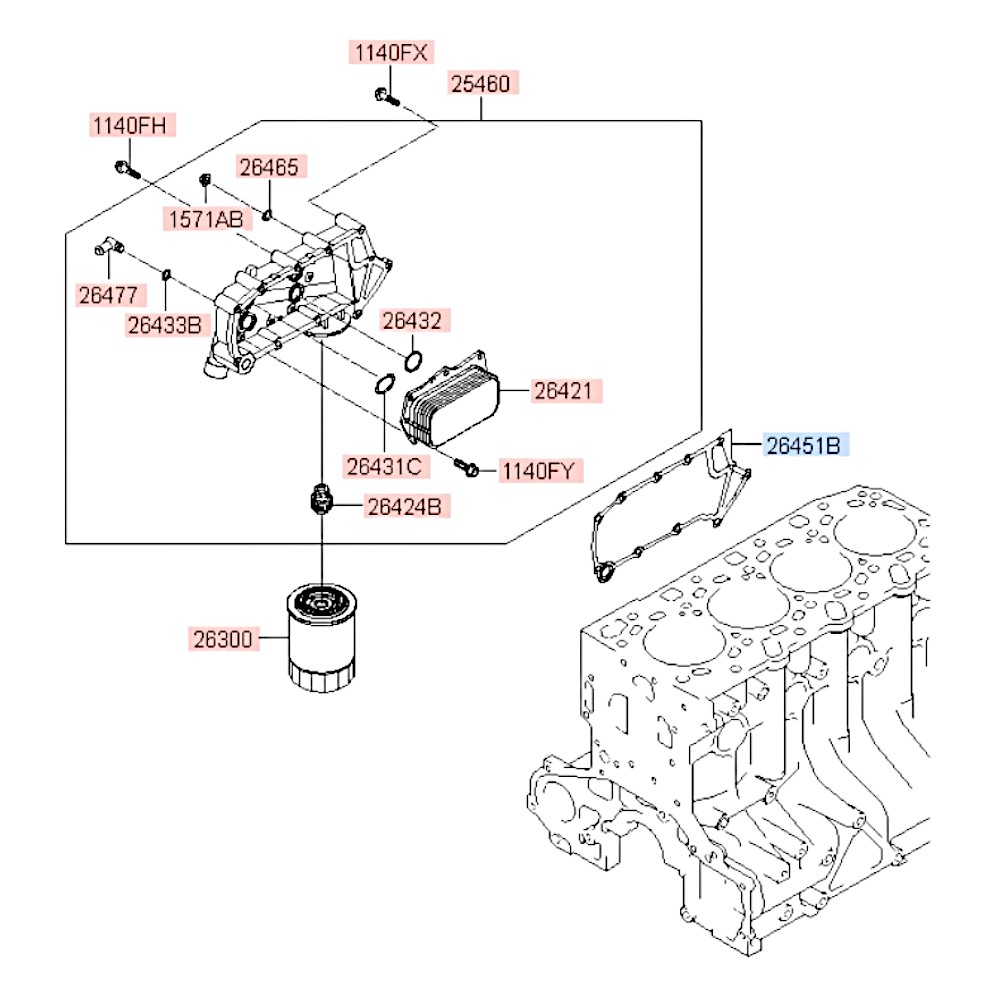 1140FX
25460
1140FH
26465
1571AB
26477
26433B
26432
26421
26431C
1140FY
26451B
26424B
26300