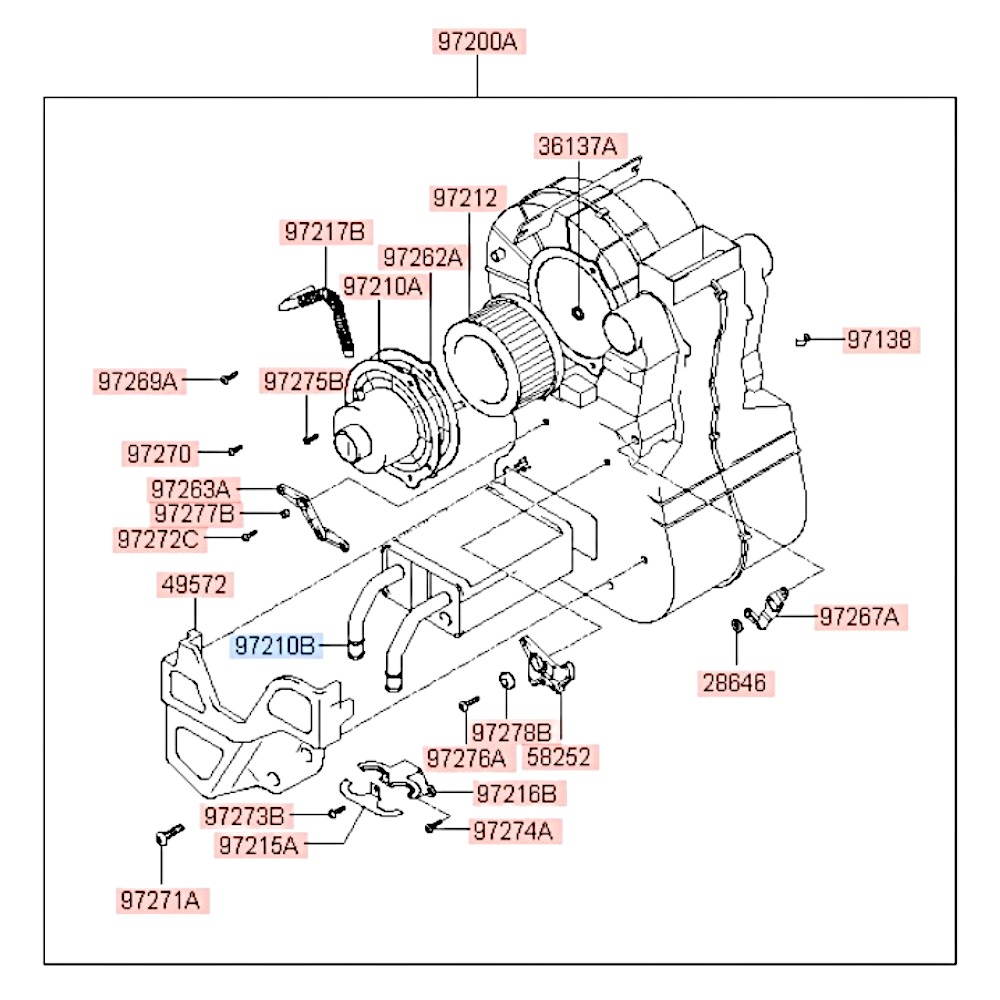 97200A

36137A

97212

97217B

97262A

97210A

97138

97269A

97275B

97270

97263A

97277B

97272C

49572

97210B

97267A

28646

97278B

97276A

58252

97216B

97273B

97215A

97274A

97271A