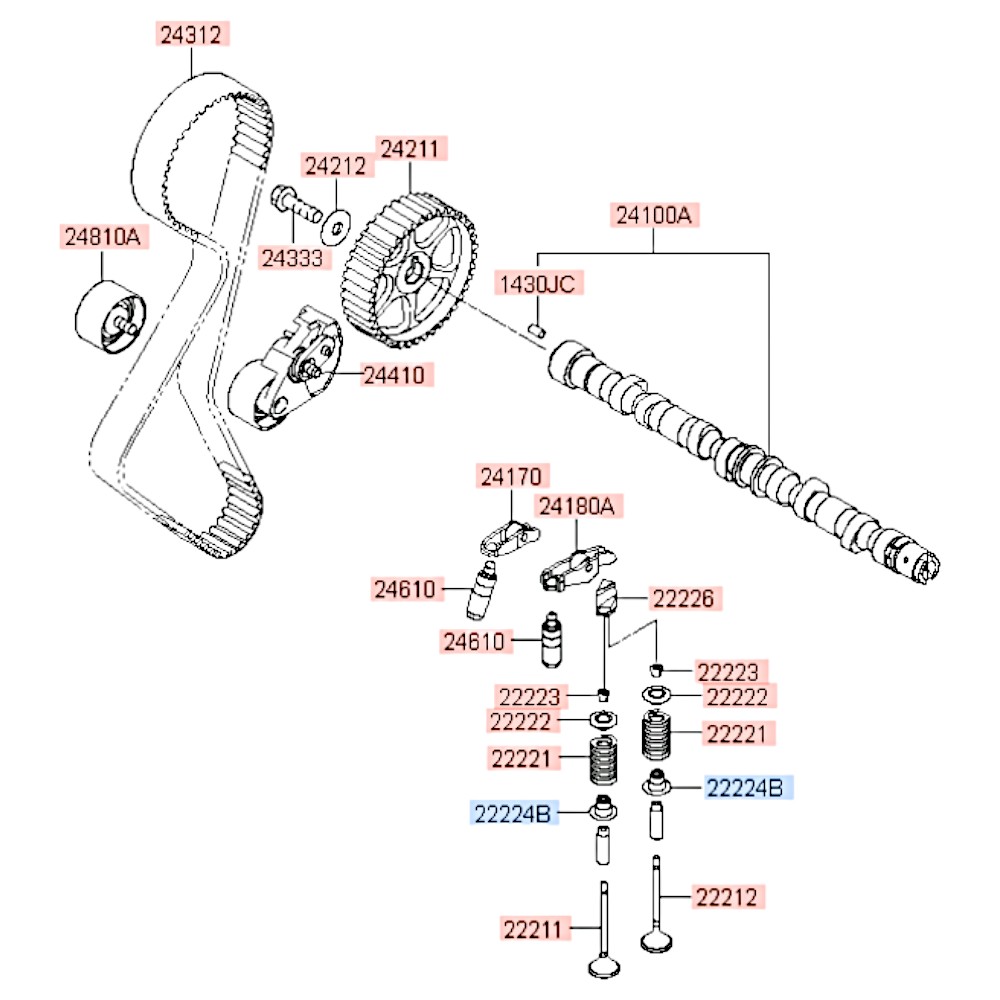 24312
24212
24211
24100A
24810A
24333
1430JC
24410
24170
24180A
24610
22226
24610
22223
22223
22222
22222
22221
22221
22224B
22224B
22212
22211