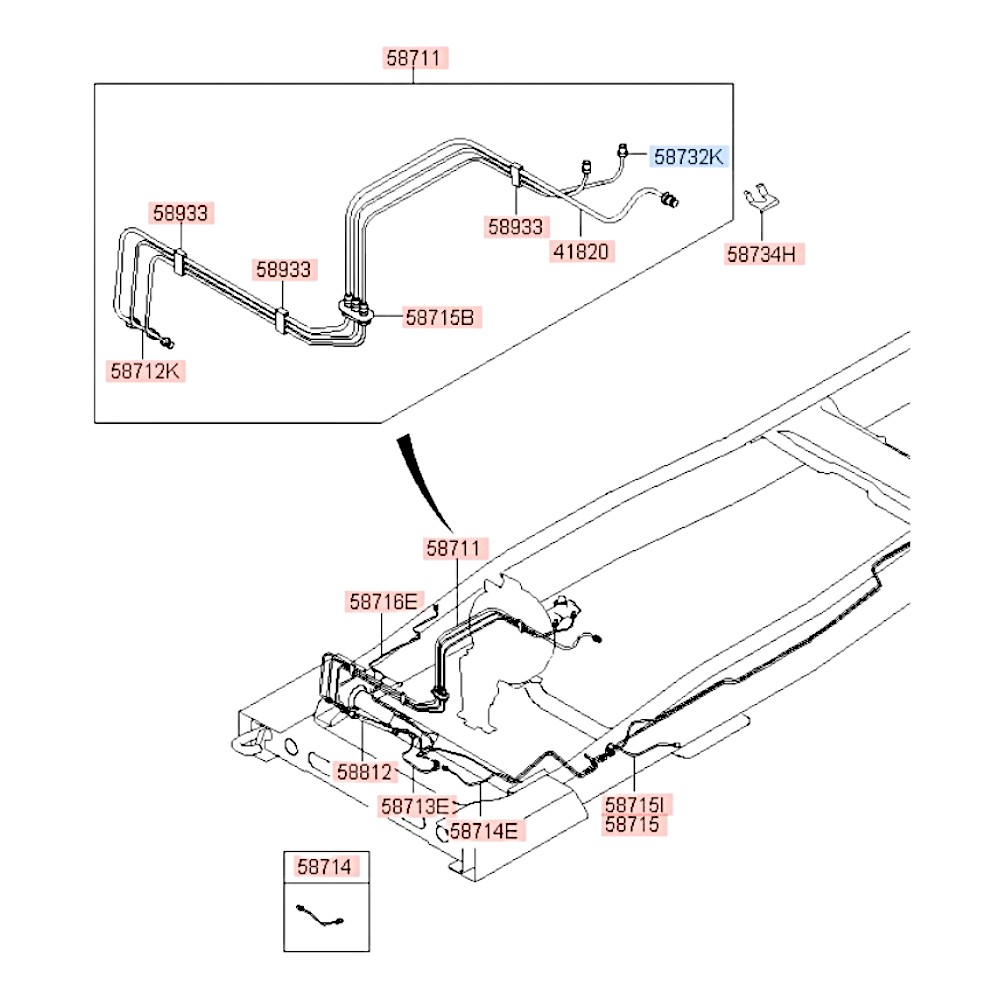 58711
58732K
58933
58933
41820
58734H
58933
58715B
58712K
58711
58716E
58812
58713E
58714E
58715I
58715
58714