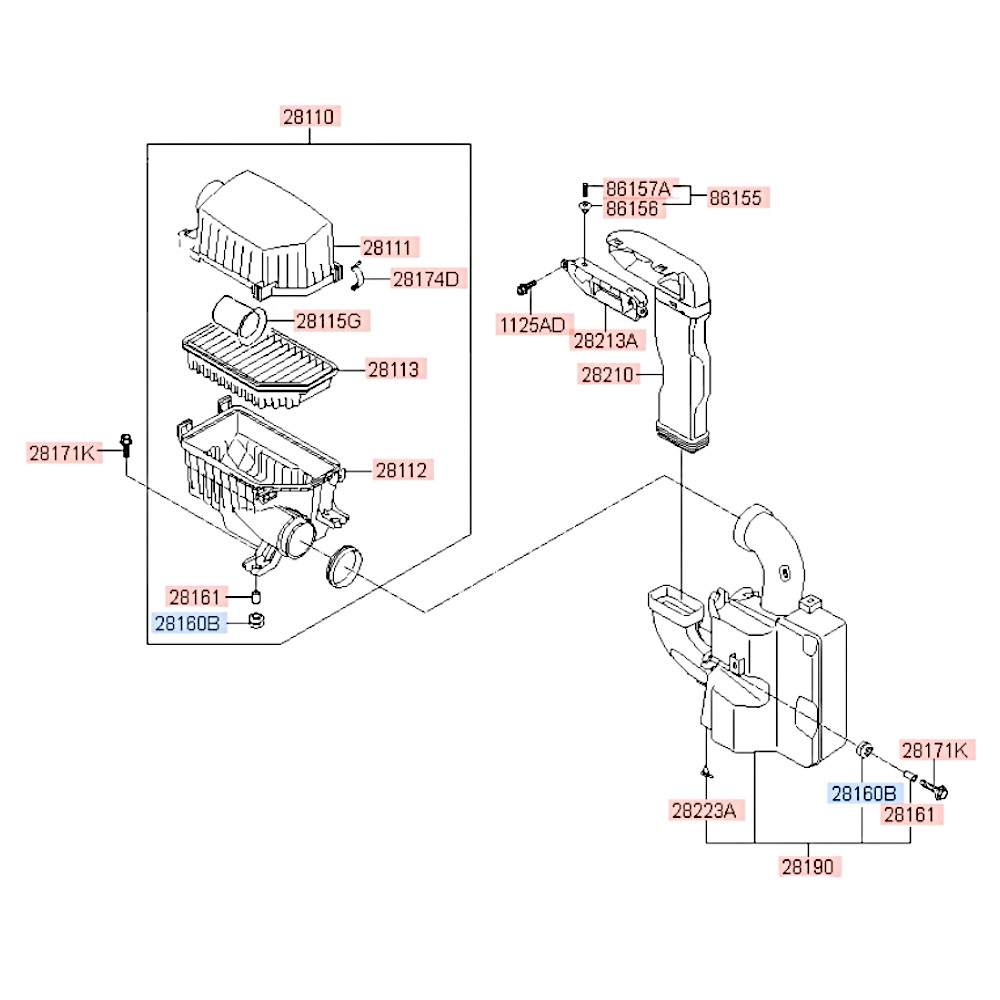 28110
28111
28174D
28115G
28113
28171K
28112
28161
28160B
86157A
86156
86155
1125AD
28213A
28210
28171K
28160B
28161
28223A
28190