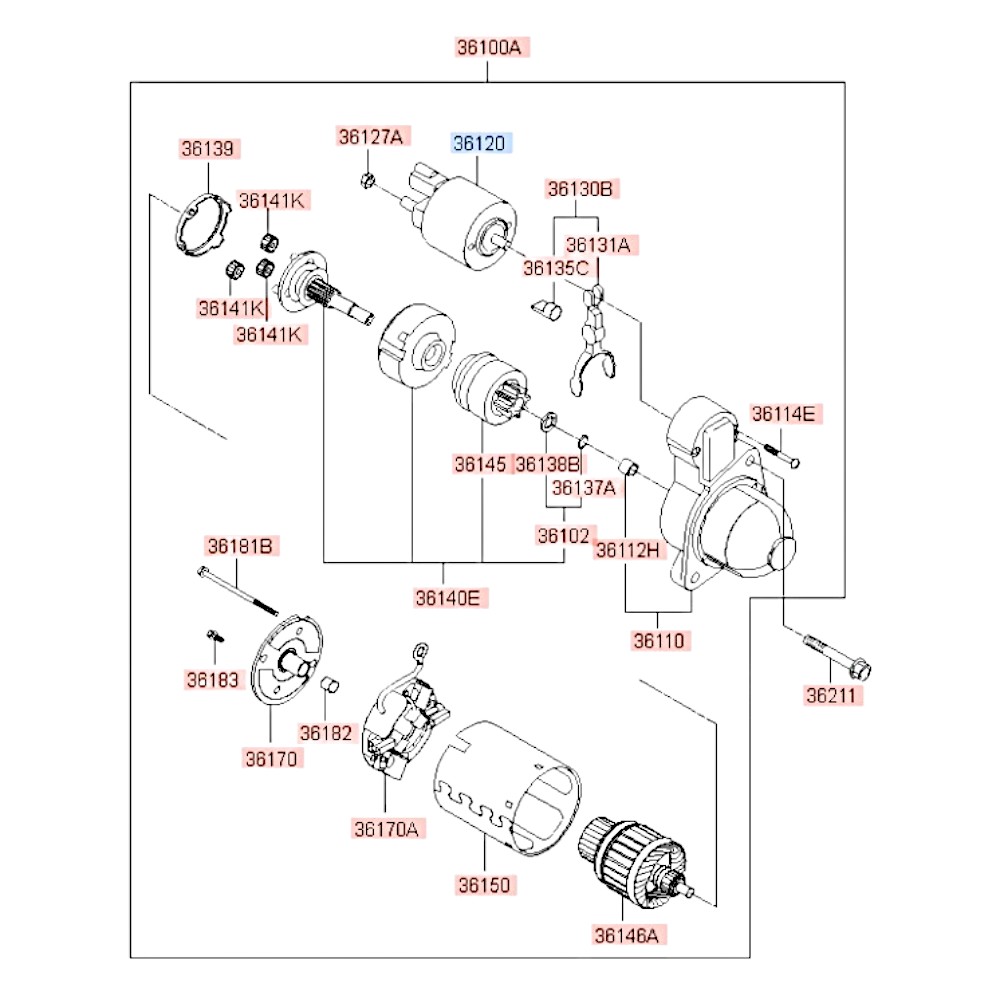 36100A
36139
36127A
36120
36130B
36141K
36131A
36135C
36141K
36141K
36114E
36145
36138B
36137A
36102
36112H
36181B
36140E
36110
36183
36211
36182
36170
36170A
36150
36146A