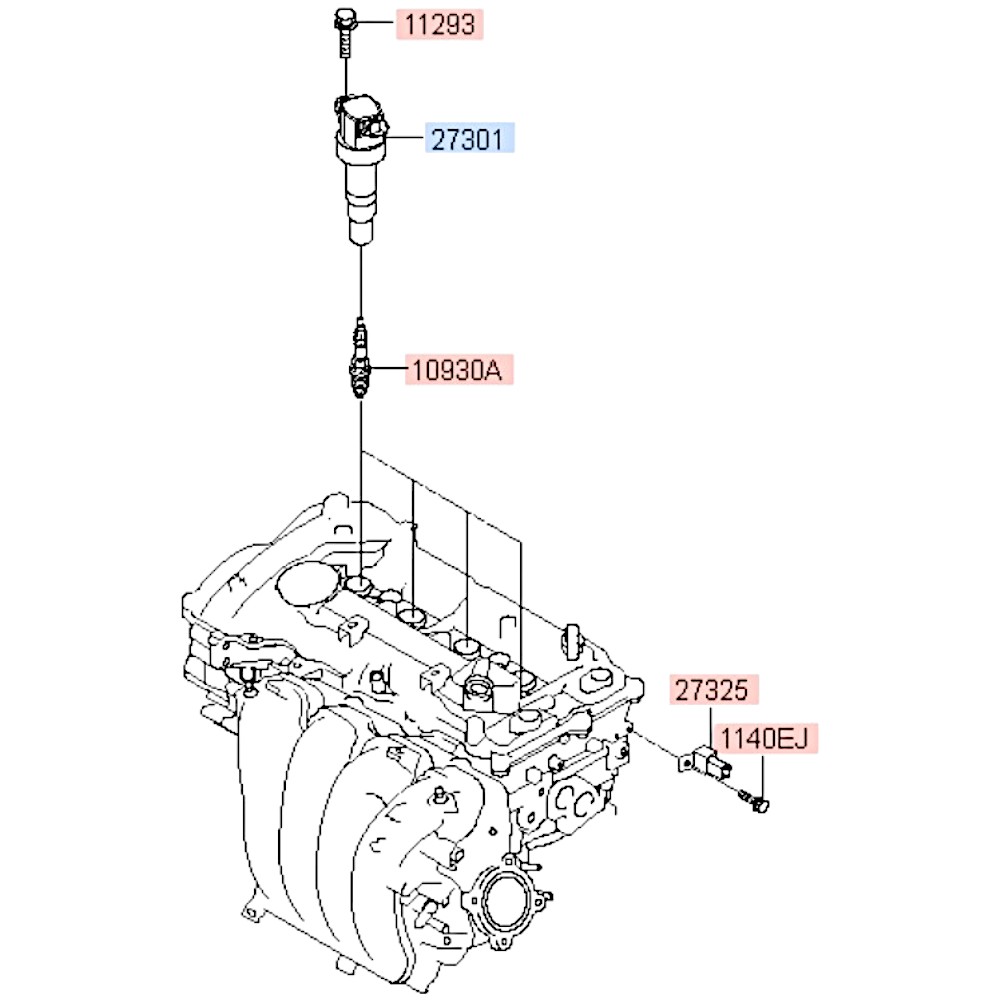 11293
27301
10930A
27325
1140EJ