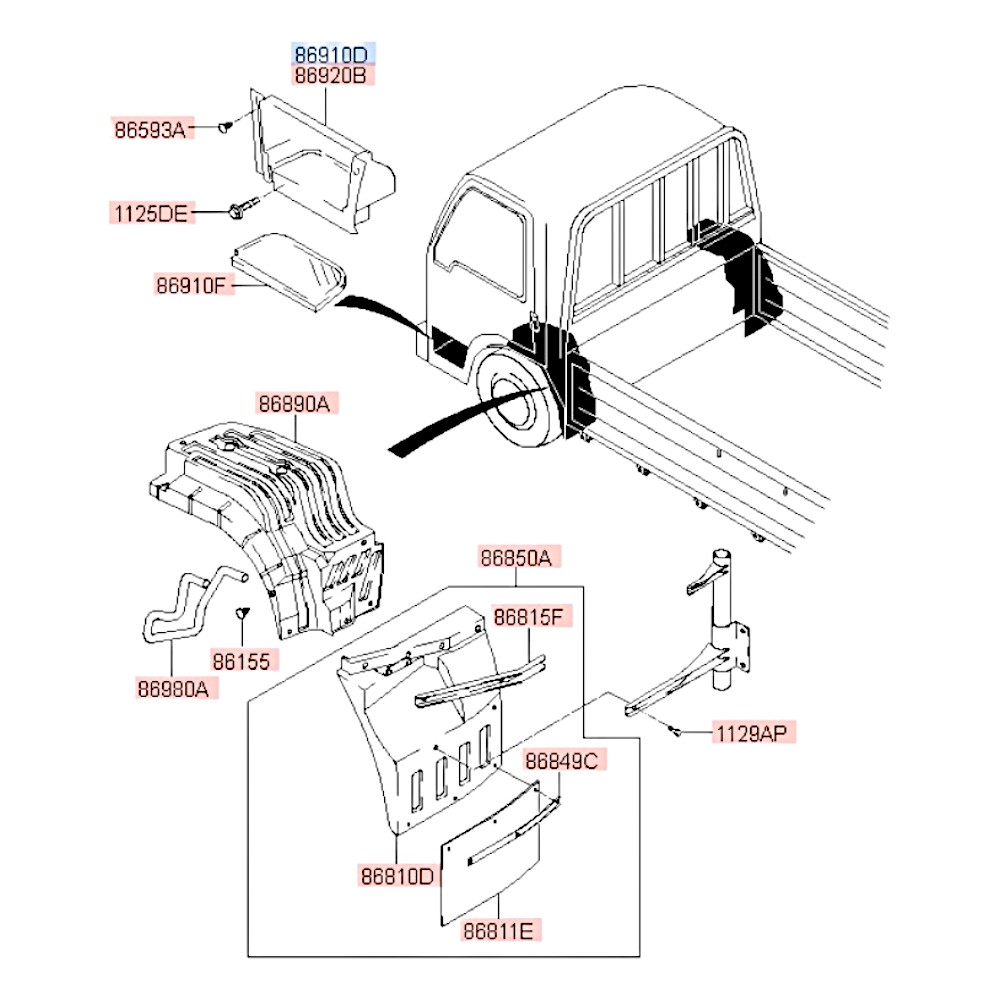 86910D
86920B
86593A
1125DE
86910F
86890A
86850A
86815F
86155
86980A
1129AP
86849C
86810D
86811E