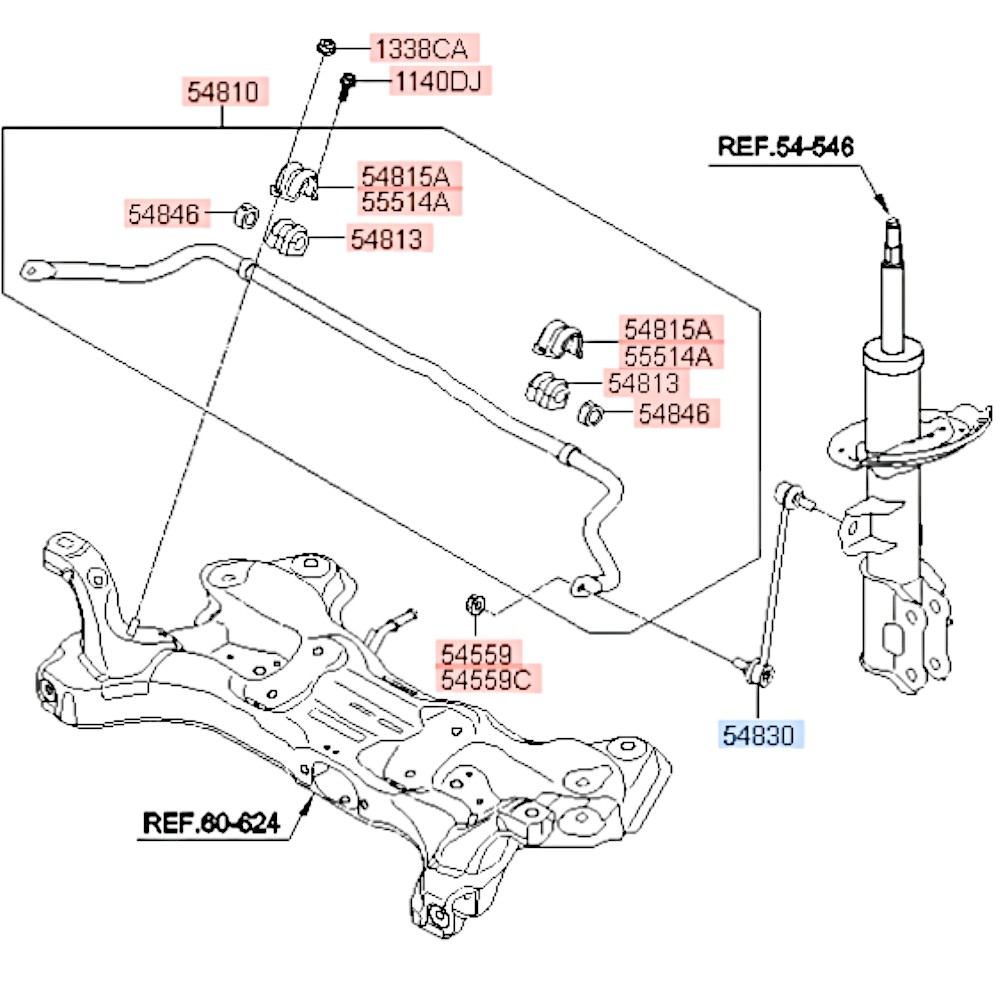 1338CA
1140DJ
54810
REF.54-546
54815A
55514A
54846
54813
54815A
55514A
54813
54846
54559
54559C
54830
REF.60-624