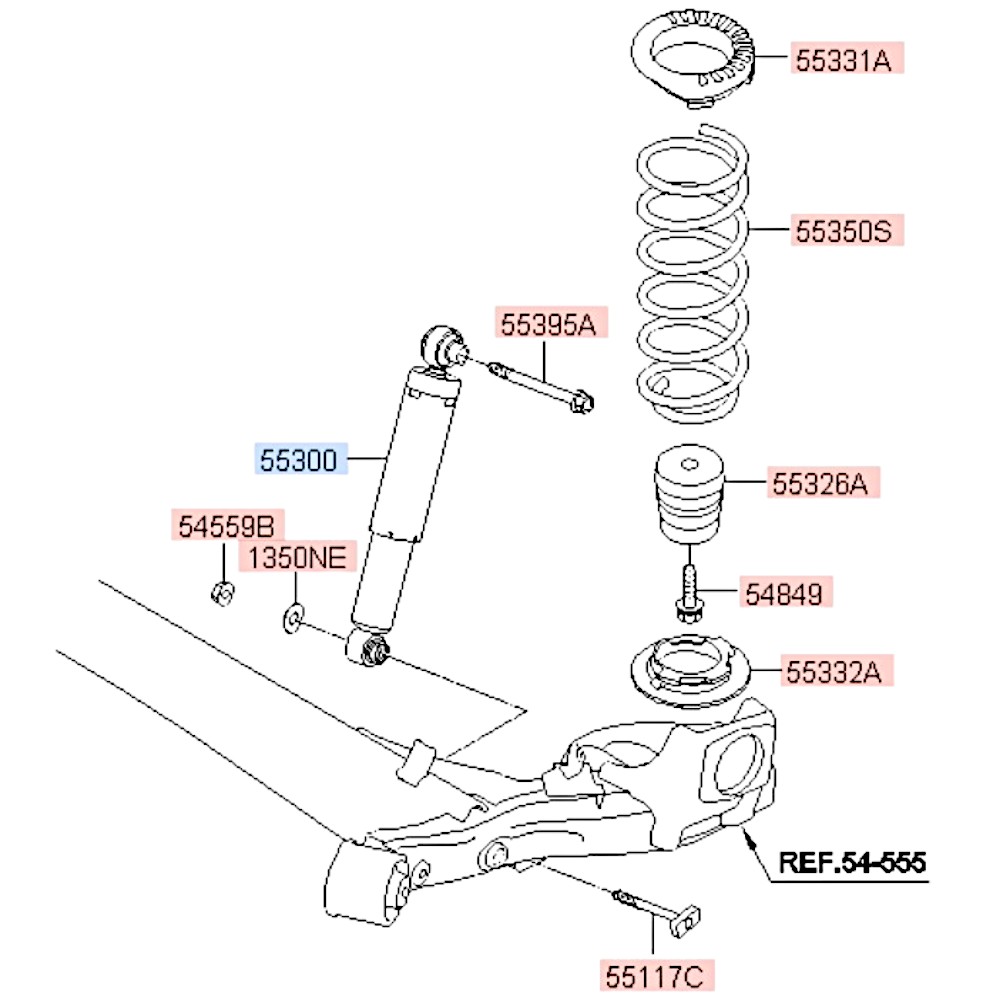 55331A
55350S
55395A
55300
55326A
54559B
1350NE
54849
55332A
REF.54-555
55117C