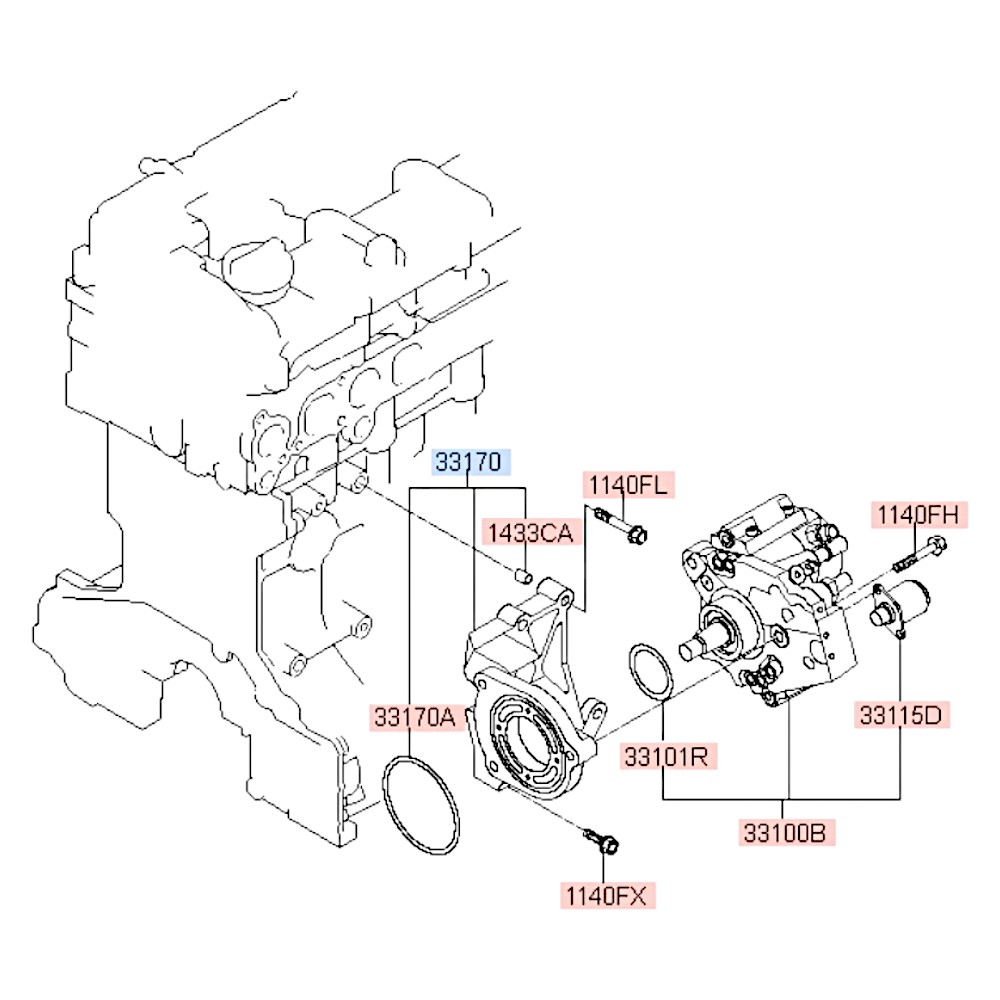 33170
1140FL
1433CA
1140FH
33170A
33115D
33101R
33100B
1140FX