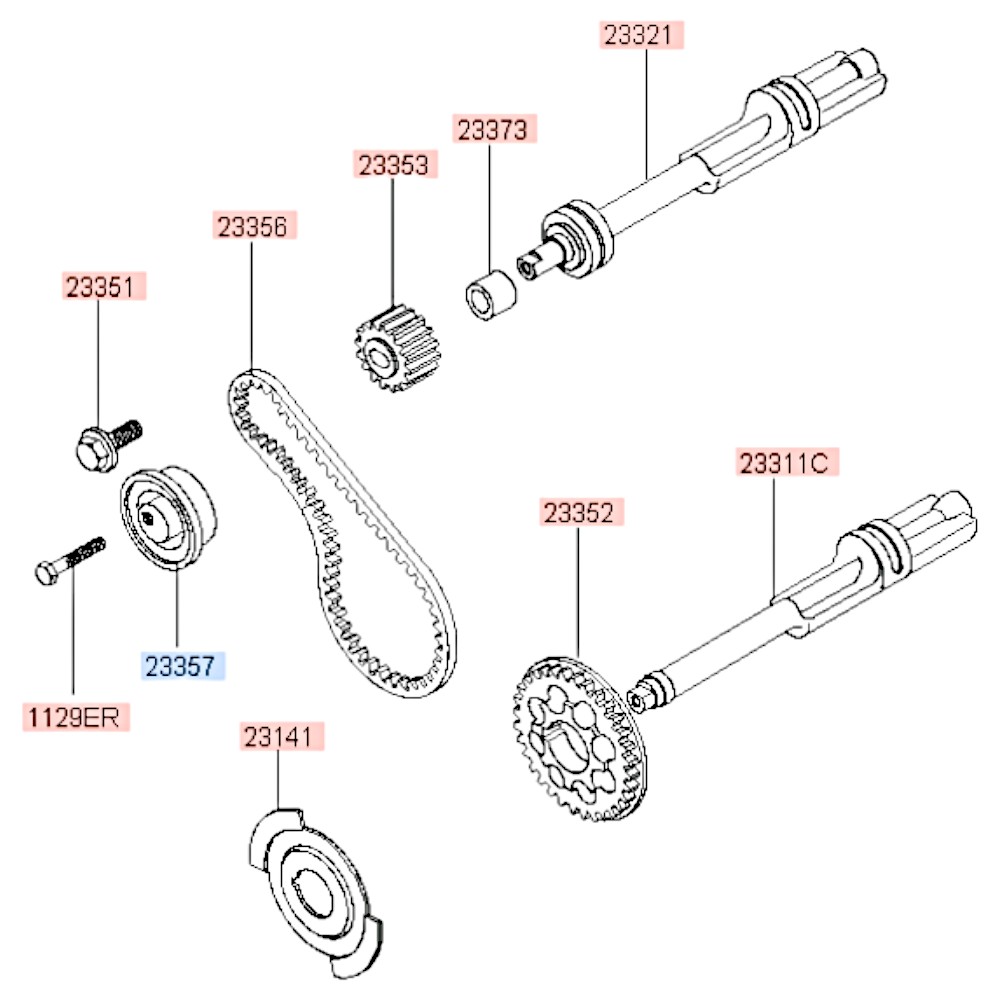 23321
23373
23353
23356
23351
23311C
23352
23357
1129ER
23141