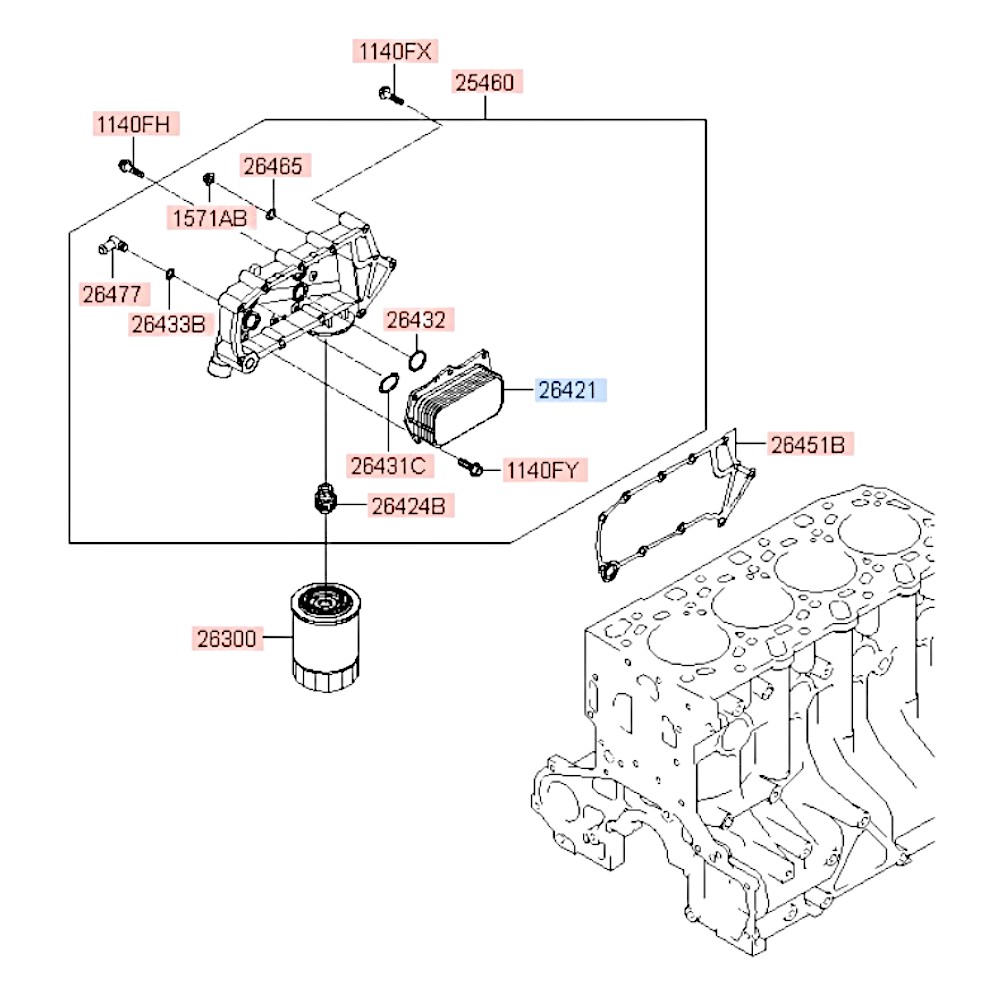 1140FX
25460
1140FH
26465
1571AB
26477
26433B
26432
26421
26431C
1140FY
26451B
26424B
26300