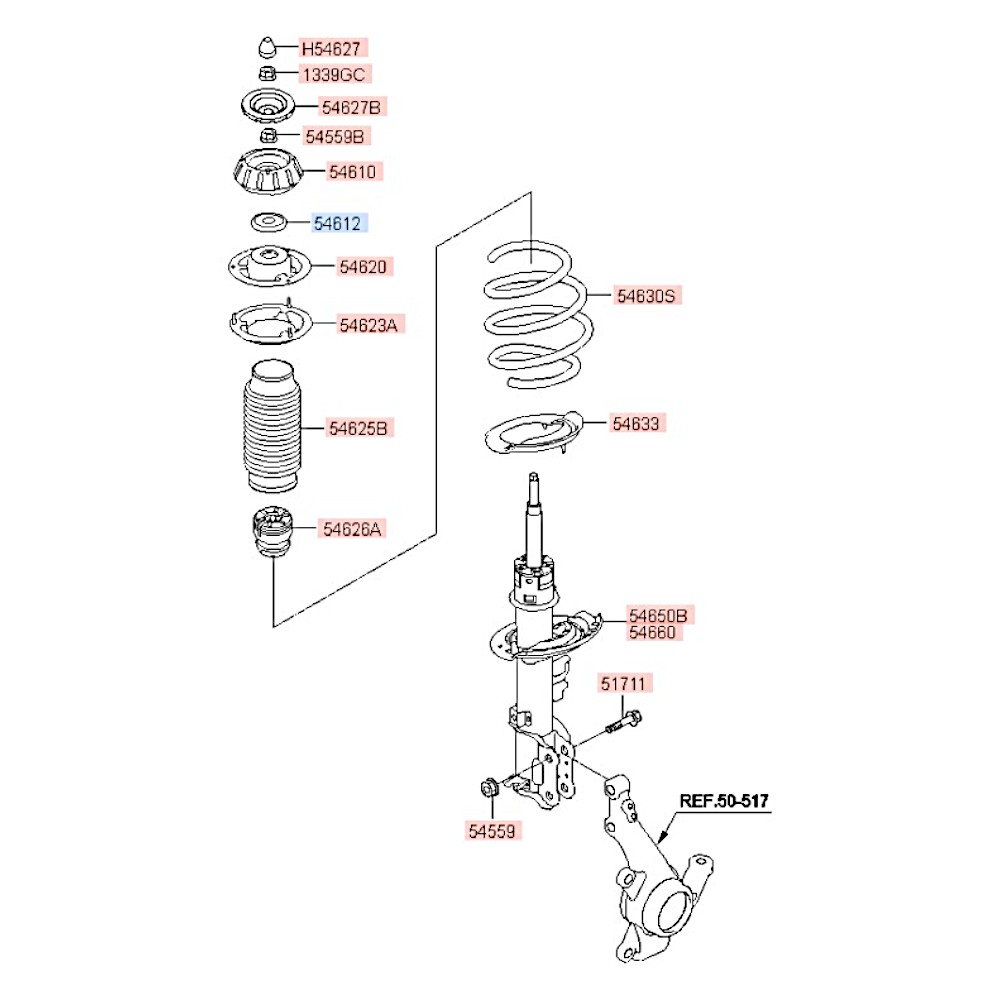 H54627
1339GC
54627B
54559B
54610
54612
54620
54623A
54625B
54626A
54630S
54633
54650B
54660
51711
54559
REF.50-517