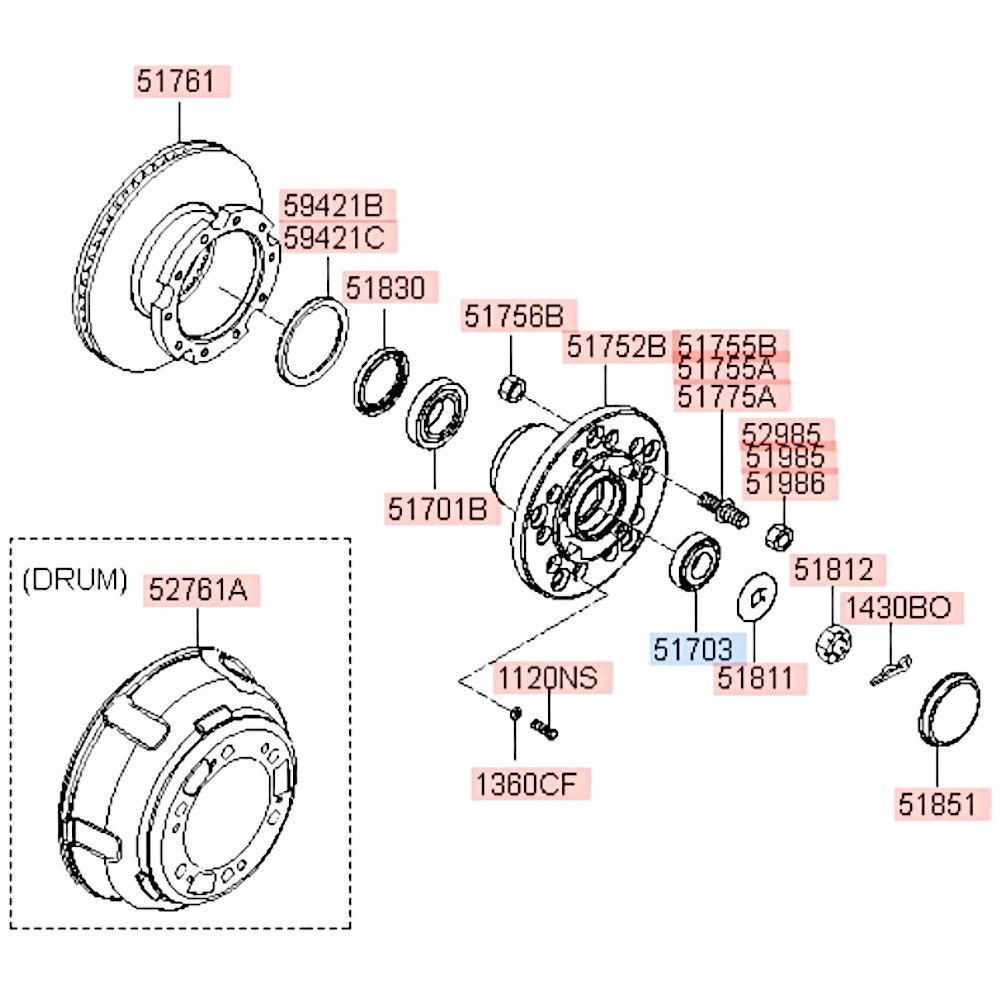 51761

59421B
59421C

51830

51756B

51752B

51755B
51755A
51775A

52985
51985
51986

51701B

(DRUM)
52761A

51812

1430BO

51703

51811

1120NS

1360CF

51851