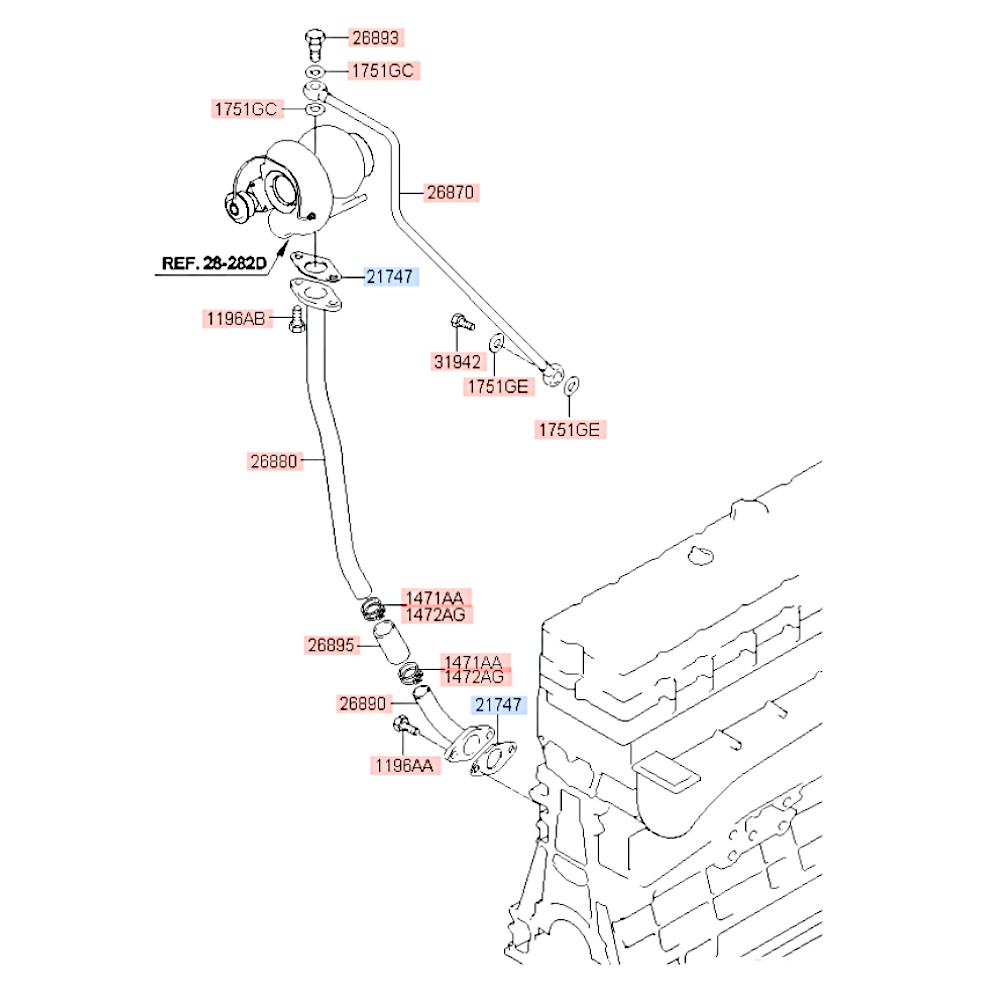 26893
1751GC
1751GC
26870
REF. 28-282D
21747
1196AB
31942
1751GE
1751GE
26880
1471AA
1472AG
26895
1471AA
1472AG
26890
21747
1196AA