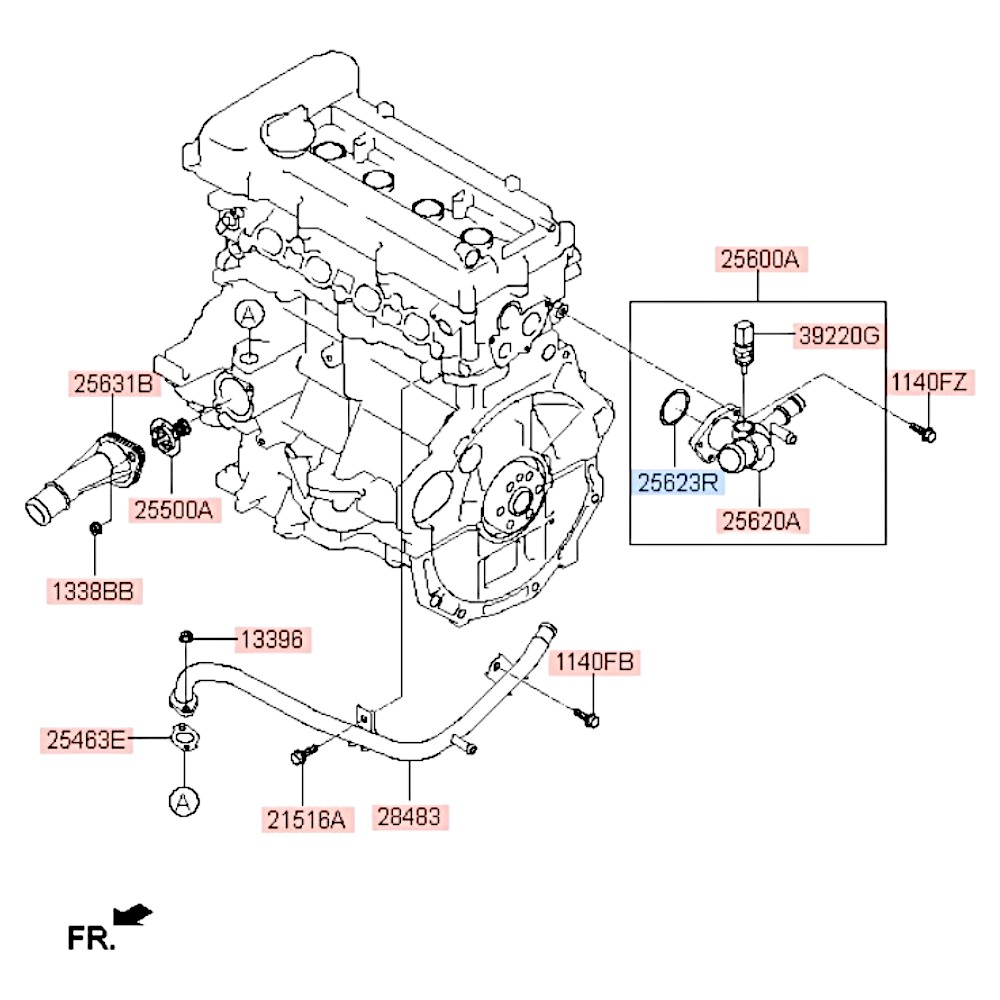 25600A
39220G
1140FZ
25623R
25620A
A
25631B
25500A
1338BB
13396
1140FB
25463E
A
21516A
28483
FR.