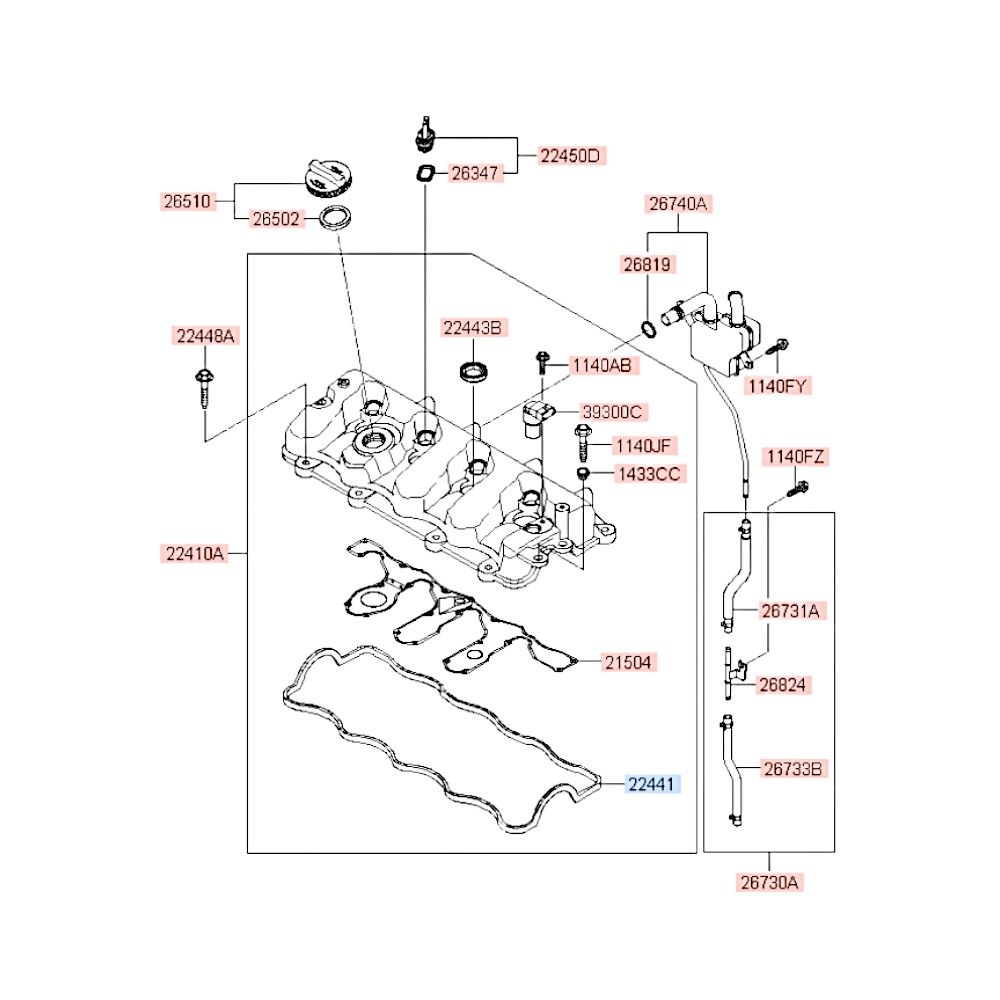 22450D
26347
26510
26502
26740A
26819
22448A
22443B
1140AB
1140FY
39300C
1140JF
1433CC
1140FZ
22410A
26731A
21504
26824
26733B
22441
26730A