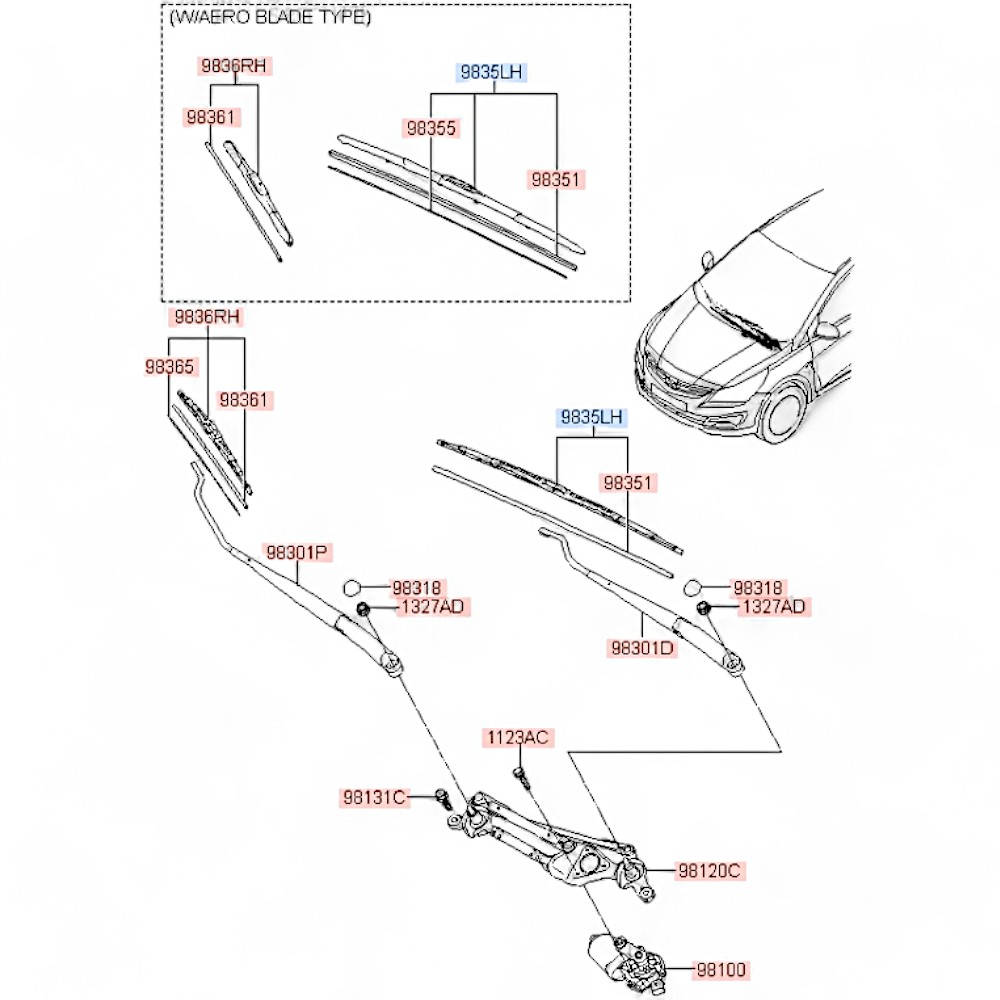 (W/AERO BLADE TYPE)
9836RH
98361
9835LH
98355
98351
9836RH
98365
98361
9835LH
98351
98301P
98318
1327AD
98318
1327AD
98301D
1123AC
98131C
98120C
98100