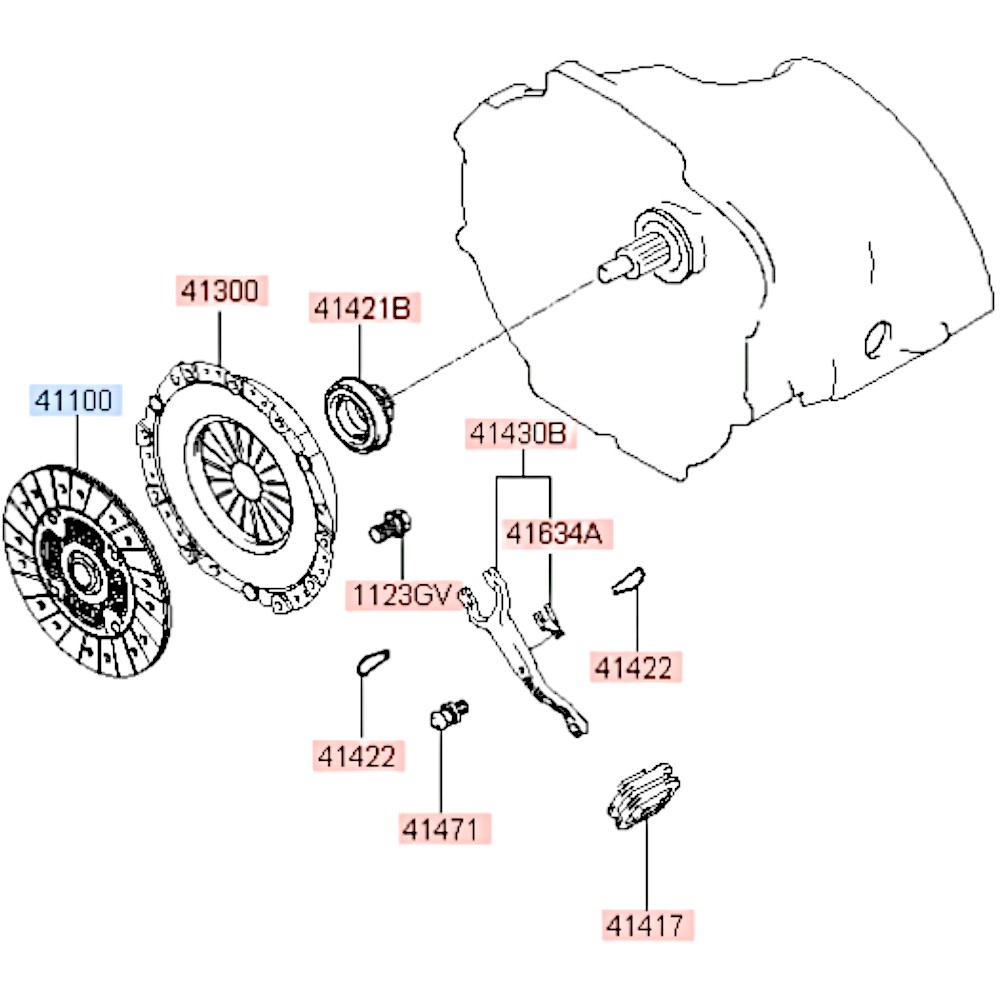 41300
41421B
41100
41430B
41634A
1123GV
41422
41422
41471
41417