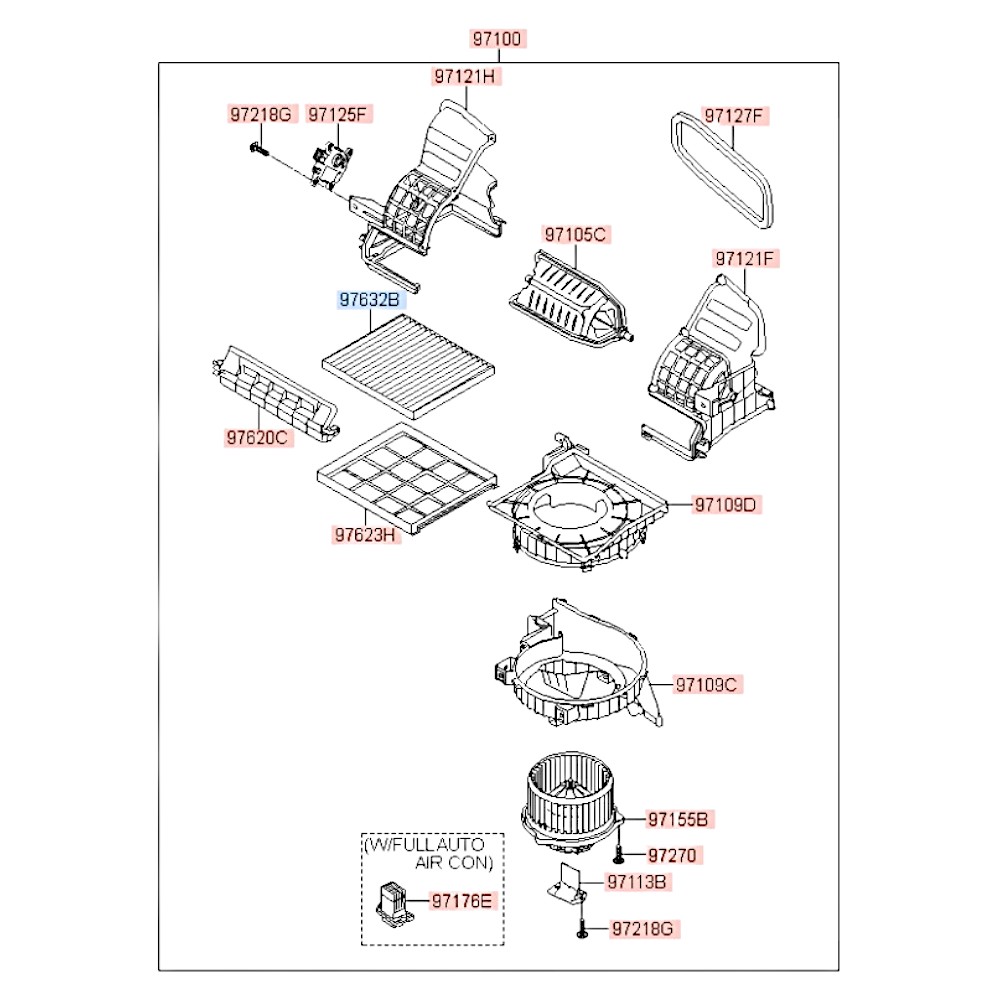 97100

97121H

97218G

97125F

97127F

97105C

97121F

97632B

97620C

97623H

97109D

97109C

97155B

97270

97113B

97218G

(W/FULL AUTO AIR CON)

97176E