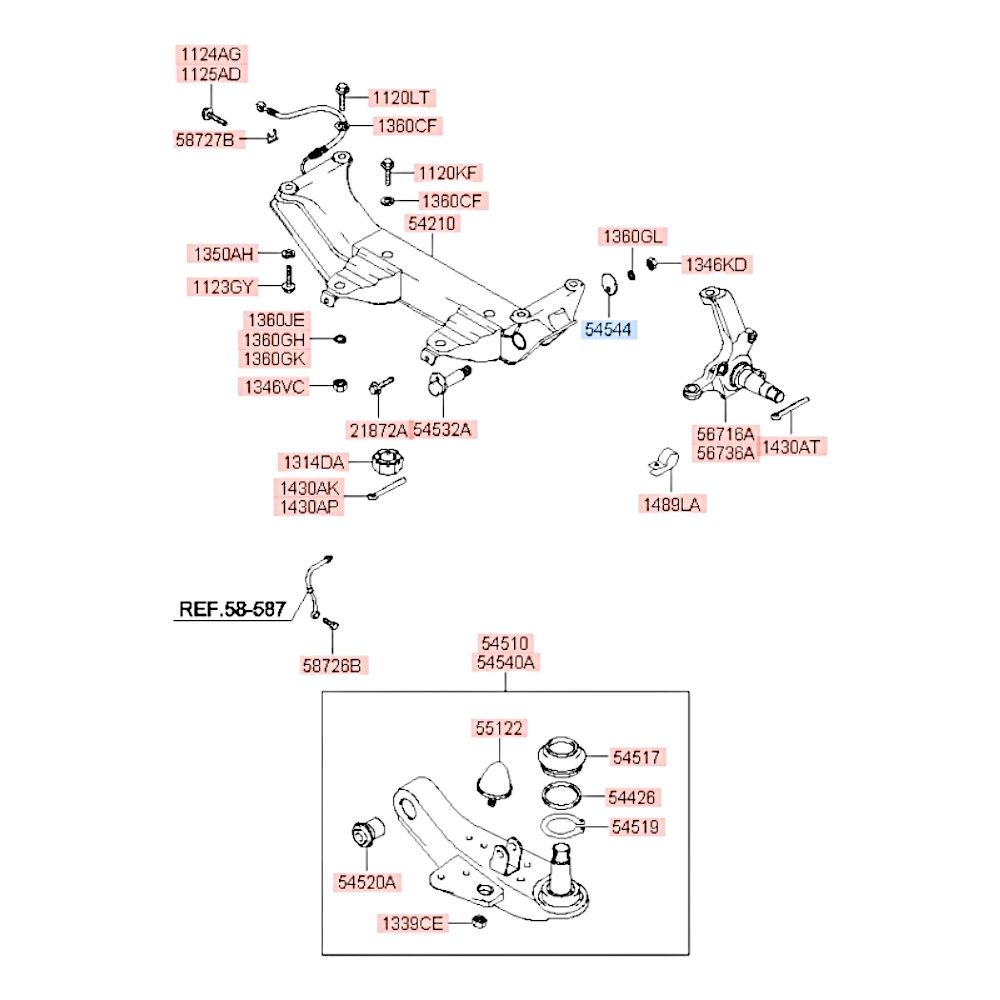 1124AG
1125AD
1120LT
1360CF
58727B
1120KF
1360CF
54210
1360GL
1346KD
1350AH
1123GY
54544
1360JE
1360GH
1360GK
1346VC
21872A
54532A
56716A
56736A
1430AT
1314DA
1430AK
1430AP
1489LA
REF.58-587
58726B
54510
54540A
55122
54517
54426
54519
54520A
1339CE