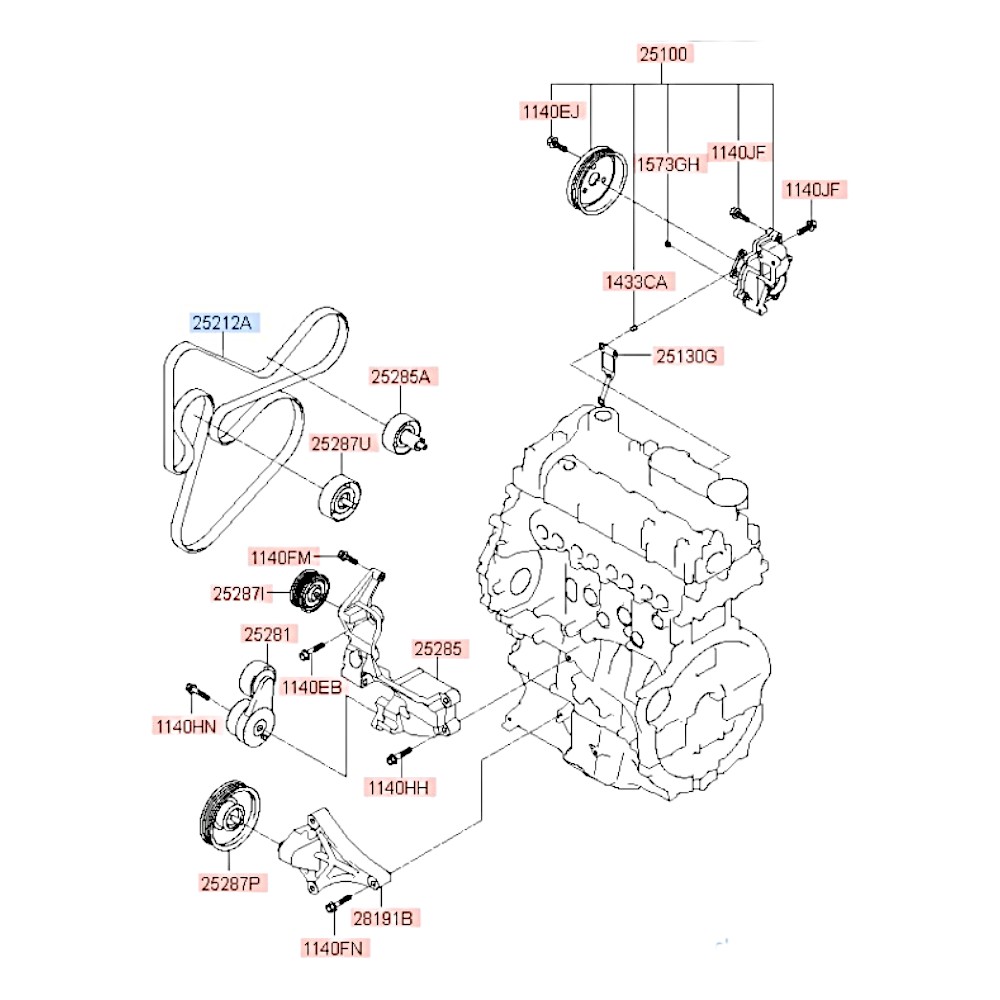 25100
1140EJ
1573GH
1140JF
1140JF
1433CA
25130G
25212A
25285A
25287U
1140FM
25287I
25281
25285
1140EB
1140HN
1140HH
25287P
28191B
1140FN