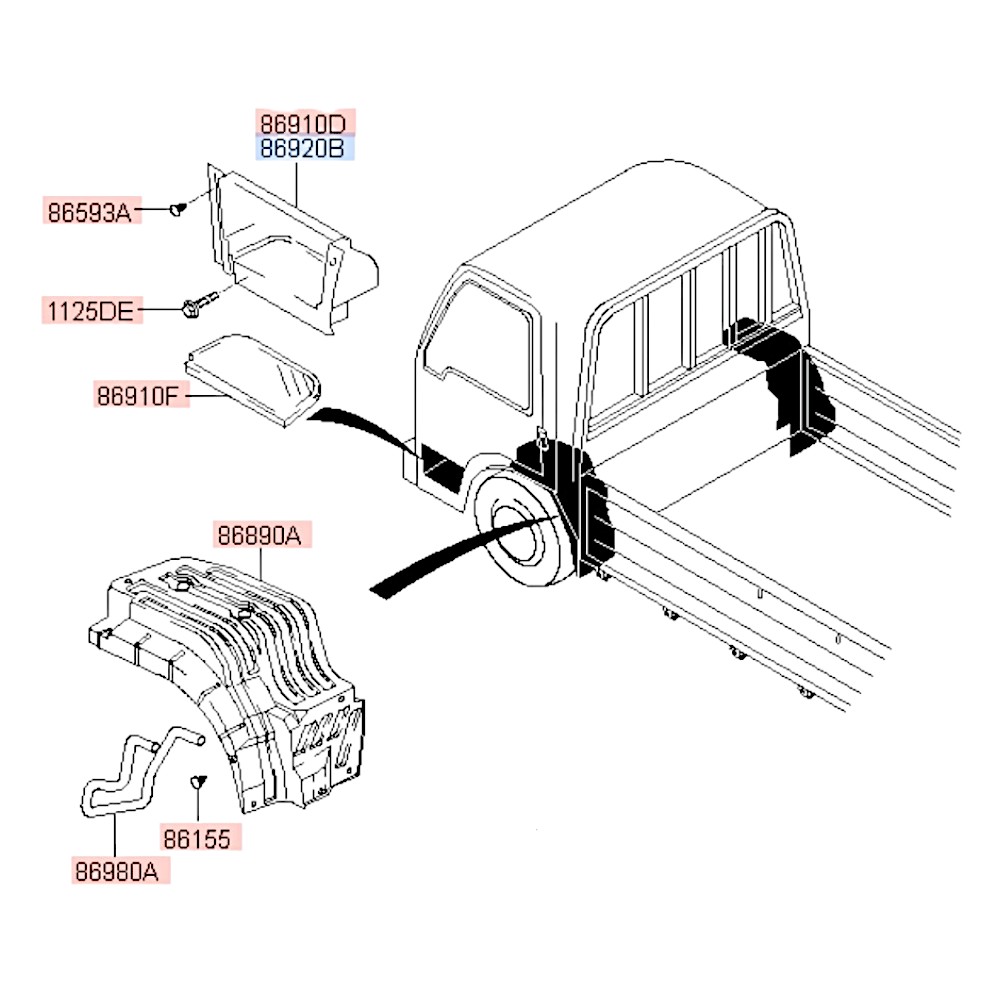 86910D
86920B
86593A
1125DE
86910F
86890A
86155
86980A