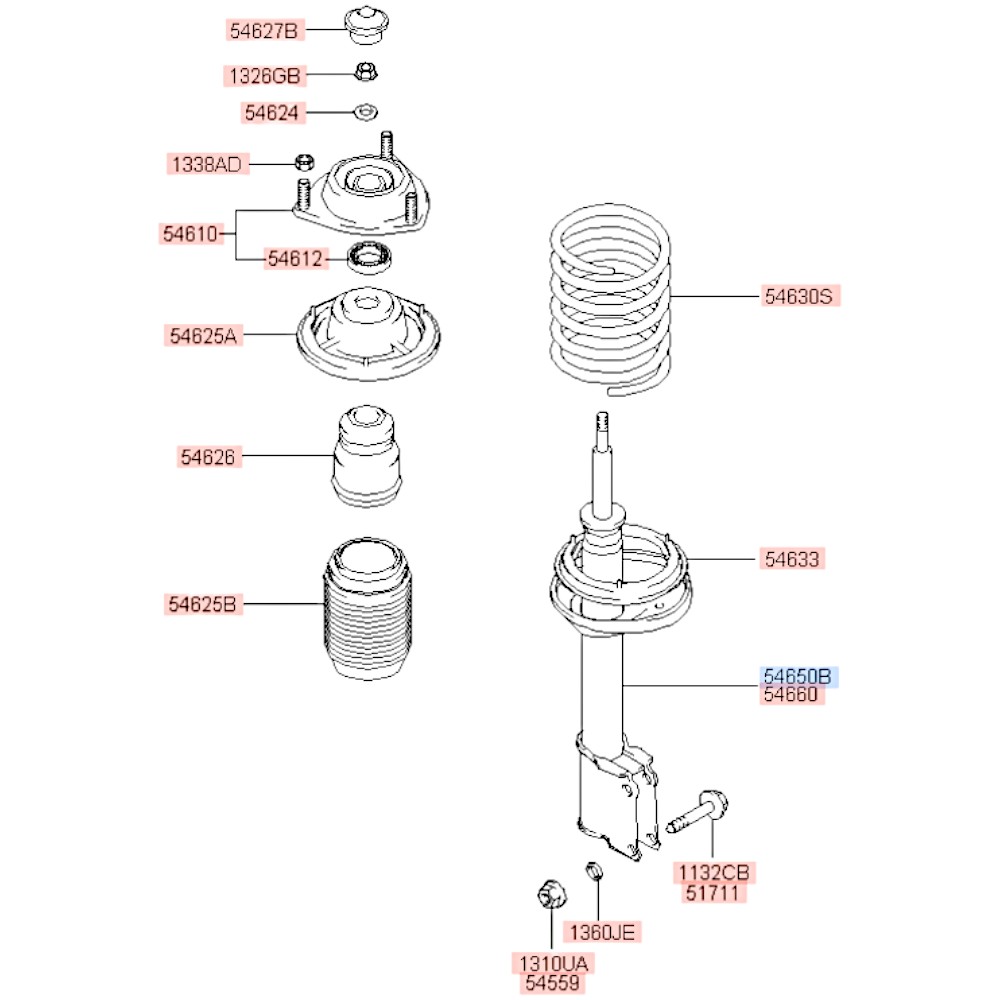 54627B
1326GB
54624
1338AD
54610
54612
54625A
54626
54625B
54630S
54633
54650B
54660
1132CB
51711
1360JE
1310UA
54559