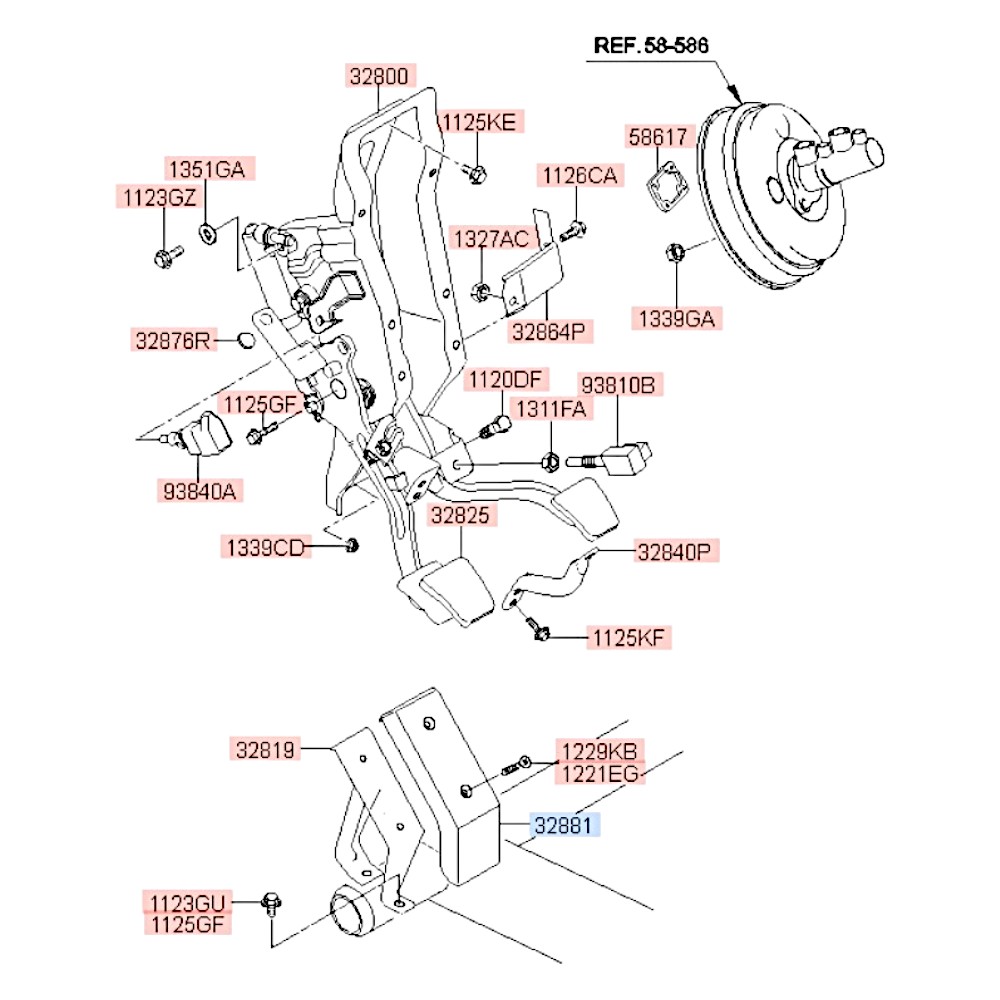 REF.58-586

32800

1125KE

58617

1351GA

1123GZ

1126CA

1327AC

32864P

1339GA

32876R

1120DF

93810B

1125GF

1311FA

93840A

32825

1339CD

32840P

1125KF

32819

1229KB
1221EG

32881

1123GU
1125GF