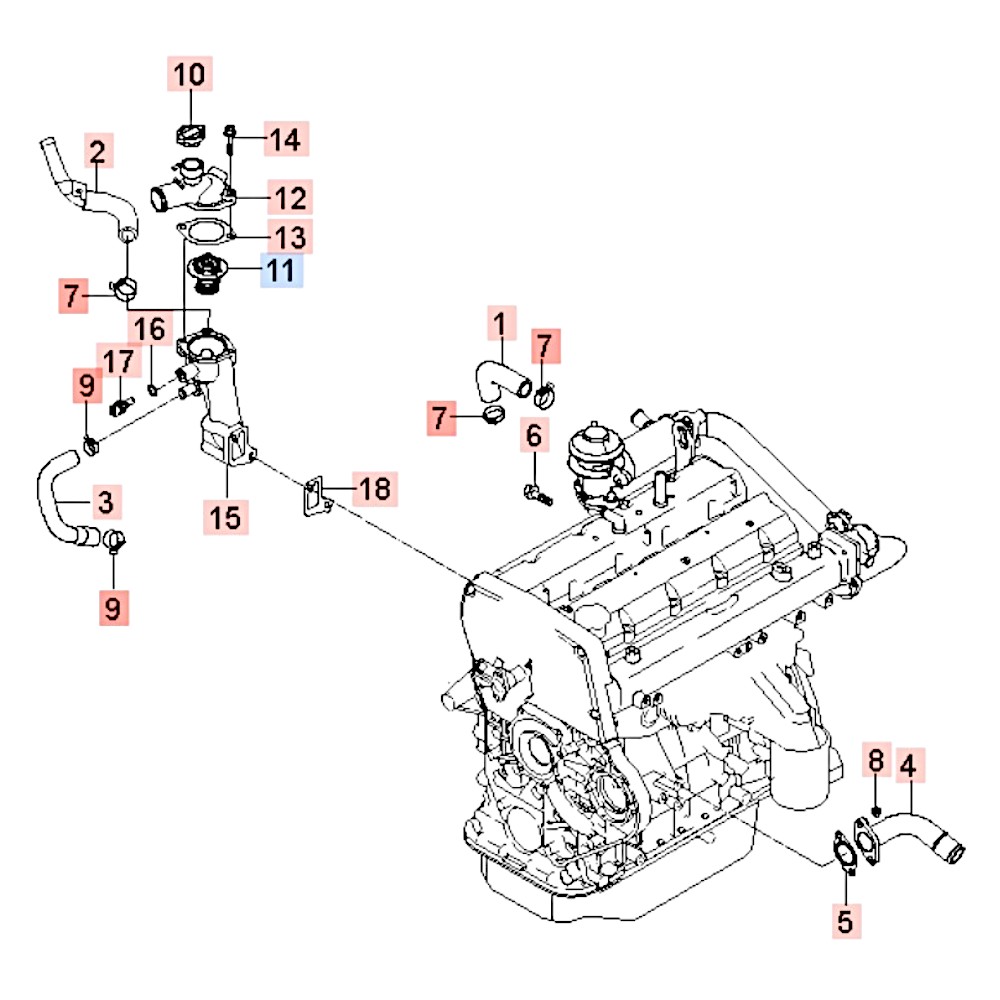 10
2
14
12
13
11
7
16
17
9
1
7
7
6
3
15
18
9
8
4
5