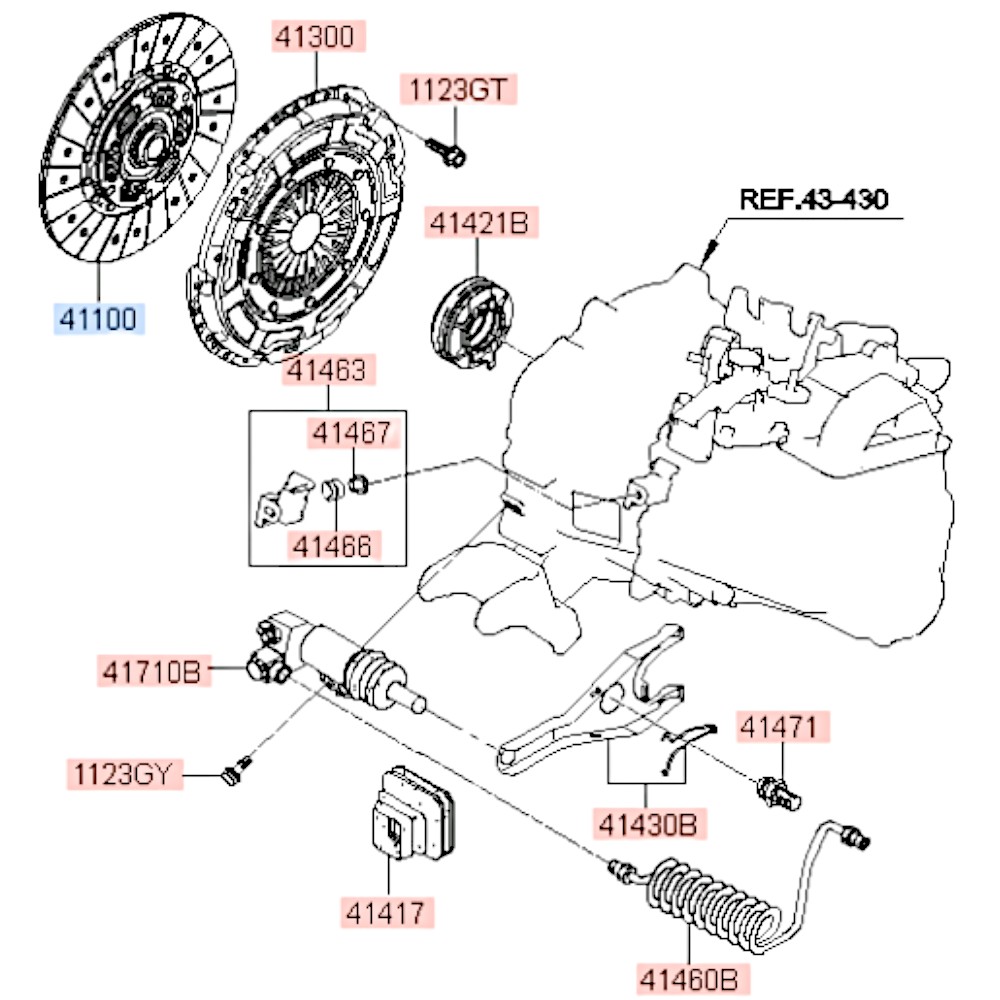 41300
1123GT
REF.43-430
41421B
41100
41463
41467
41466
41710B
41471
1123GY
41430B
41417
41460B